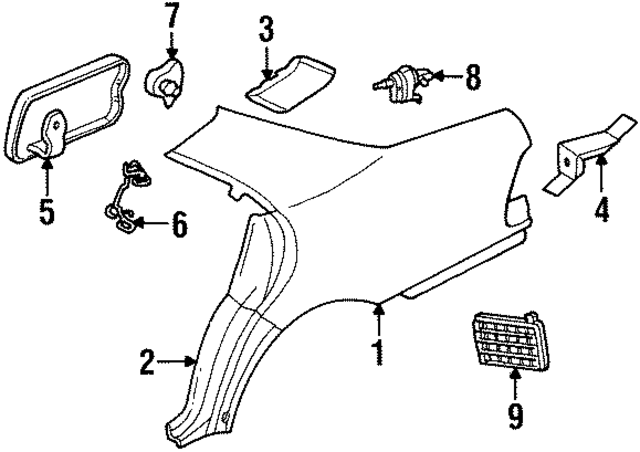 7
3
8
5
6
4
2
1
9