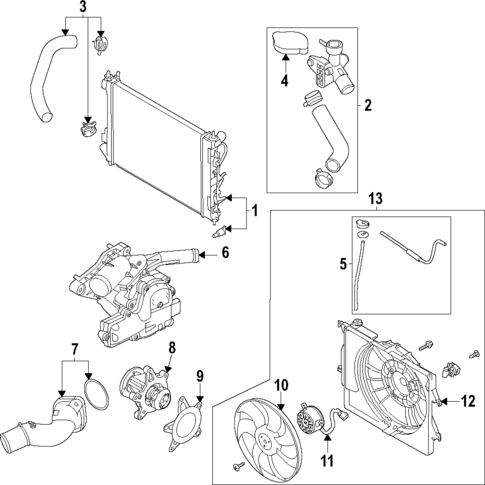 3
4
2
1
13
6
5
7
8
9
10
12
11