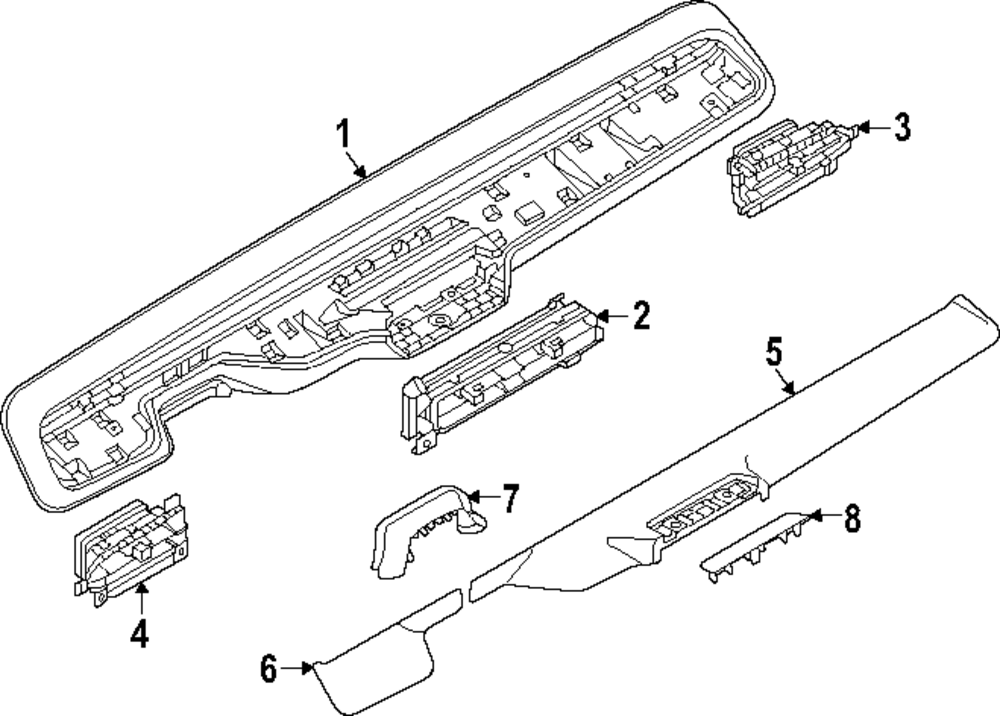 1
3
2
5
7
8
4
6