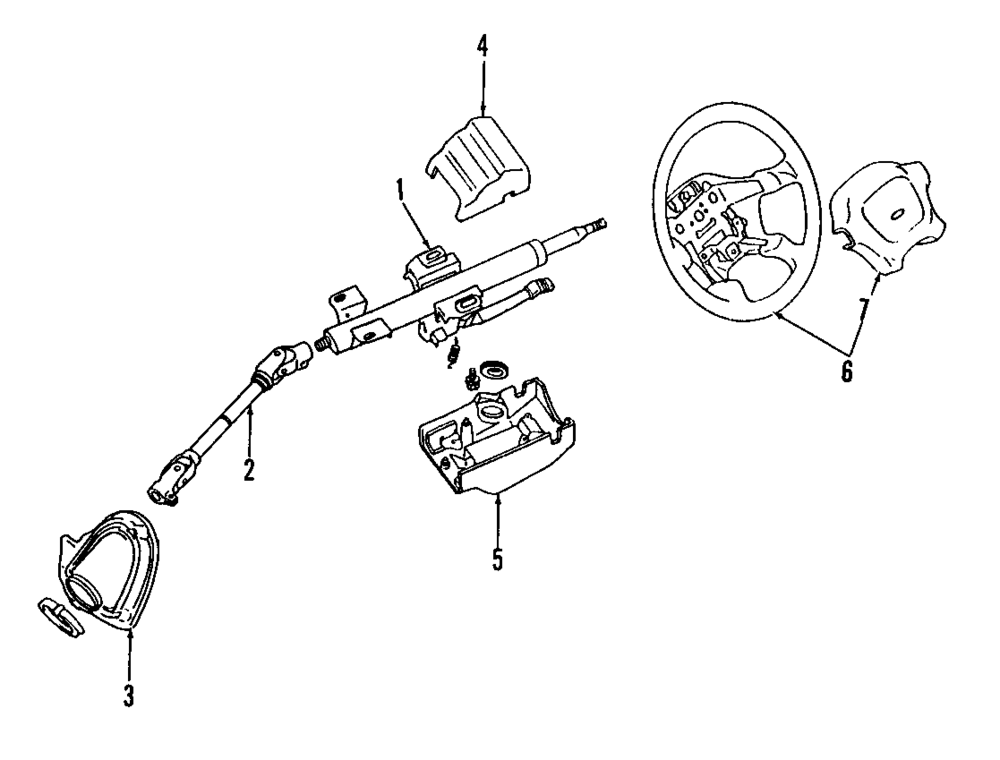 4
1
7
6
2
5
3