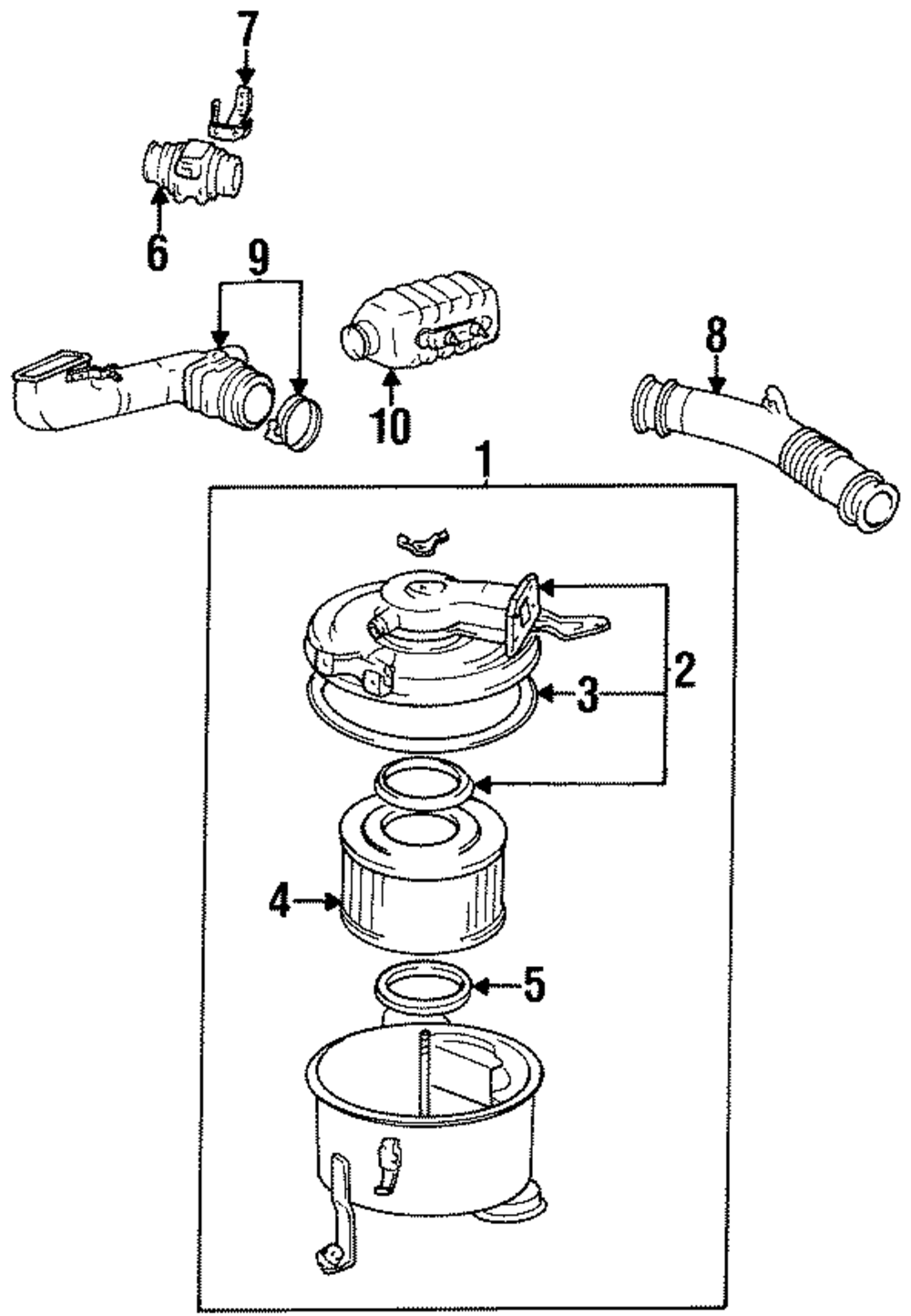 7
6
9
10
8
1
2
3
4
5