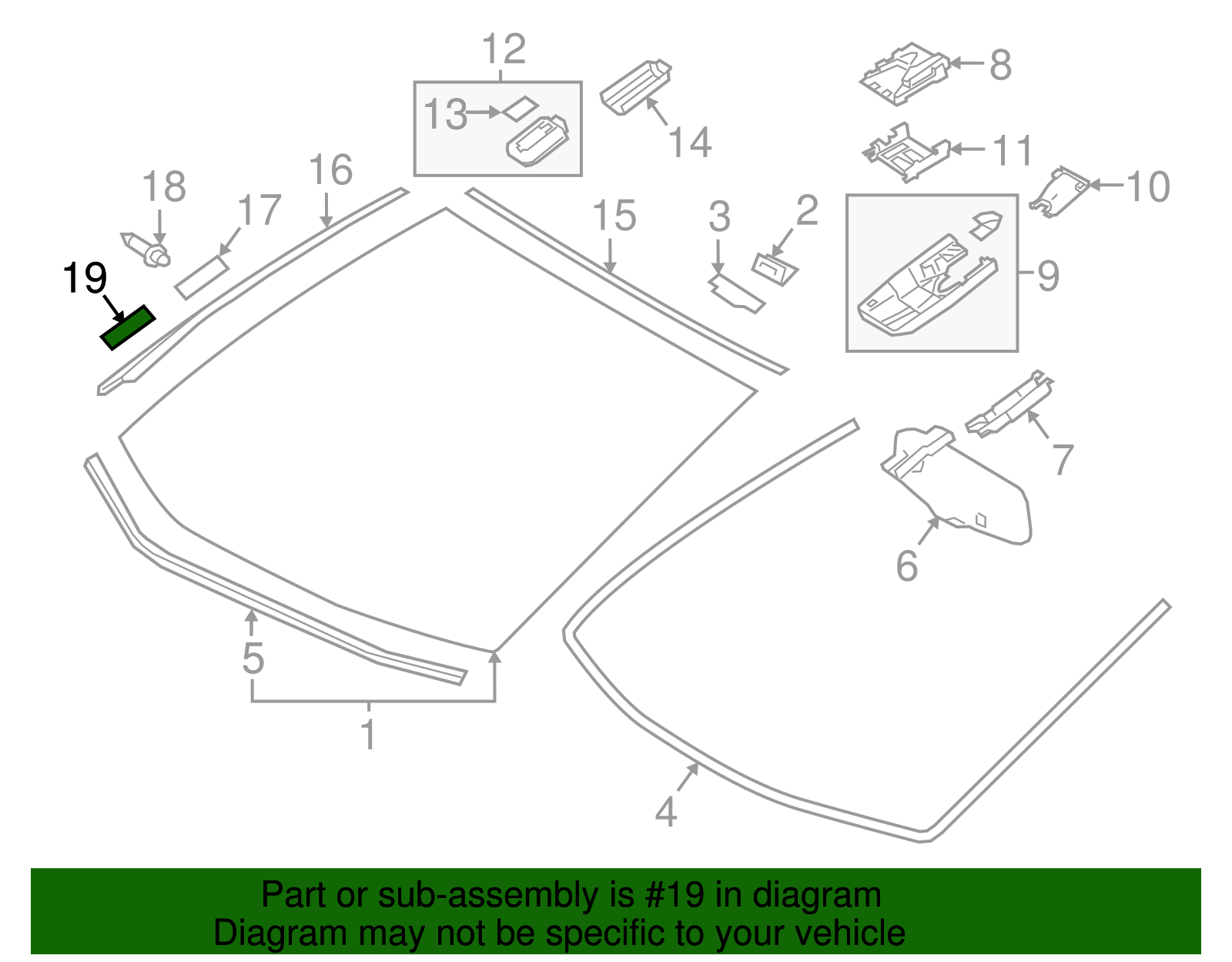 12
13
14
8
11
10
18
17
16
15
3
2
9
19
7
6
5
1
4

Part or sub-assembly is #19 in diagram
Diagram may not be specific to your vehicle