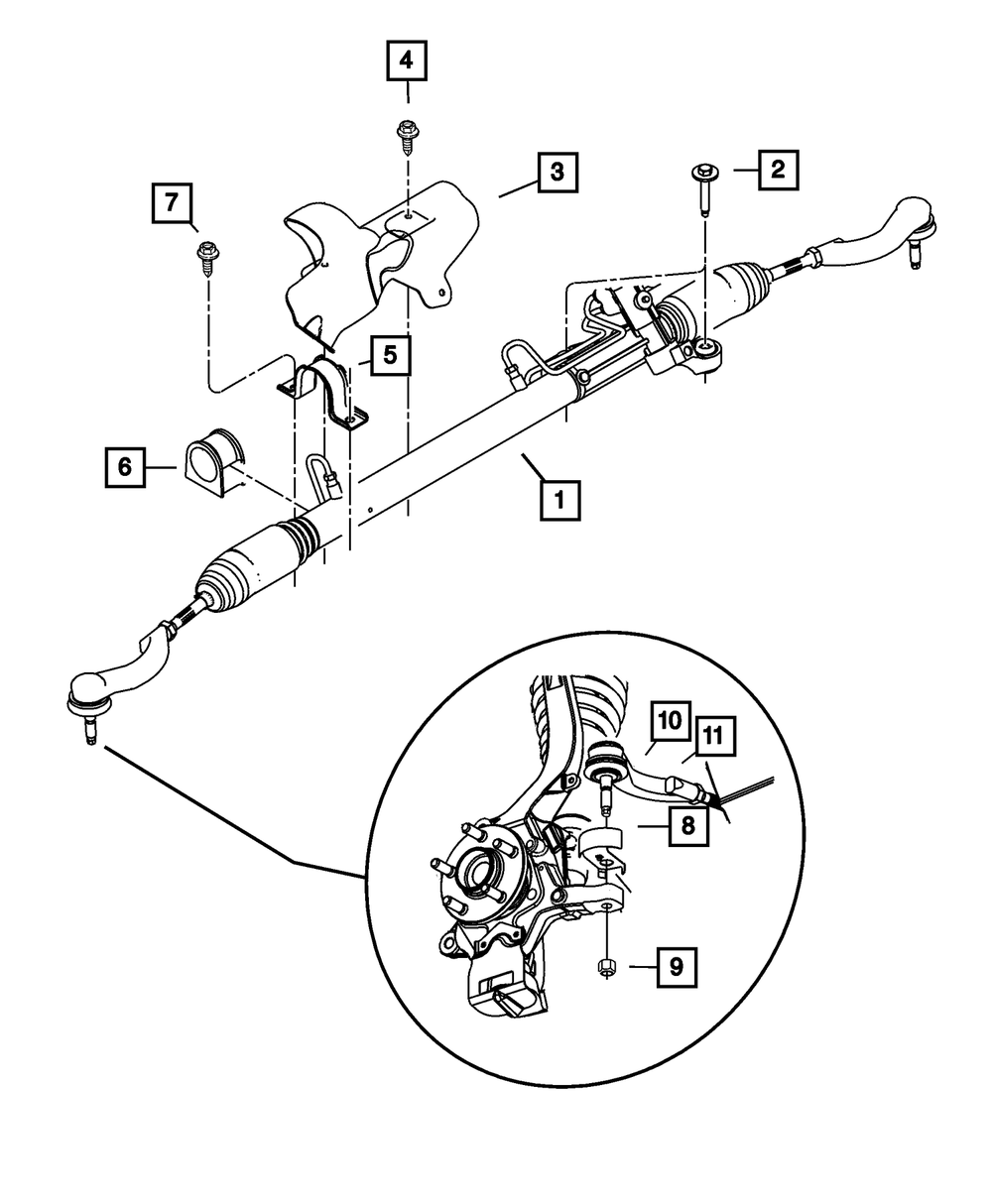 4
3
2
7
5
6
1
10
11
8
9