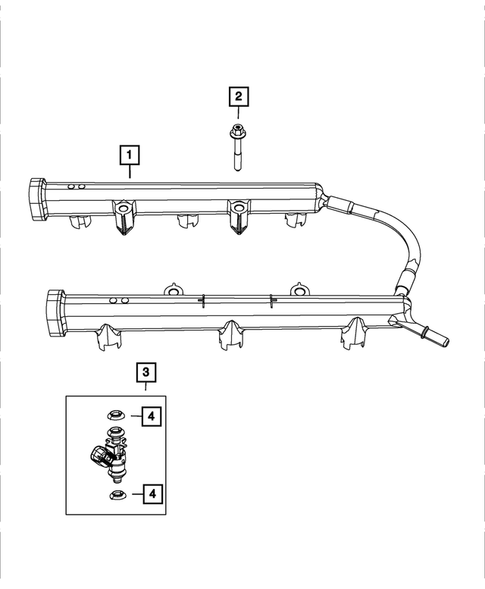 2
1
3
4
4