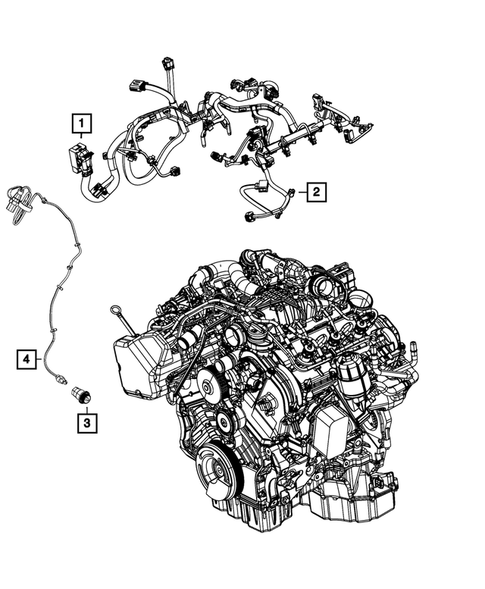 1
2
4
3