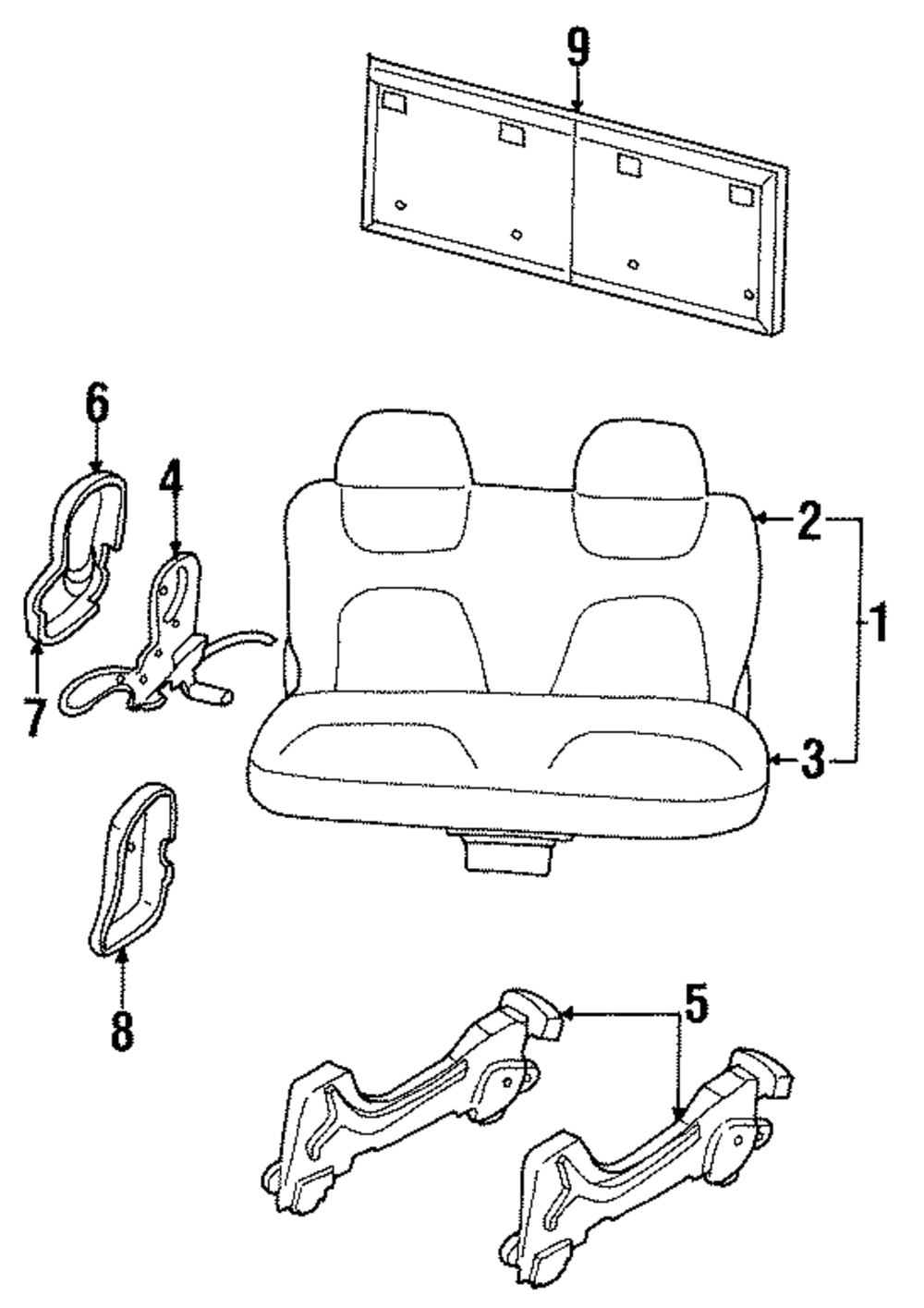 9
6
4
2
1
7
3
8
5