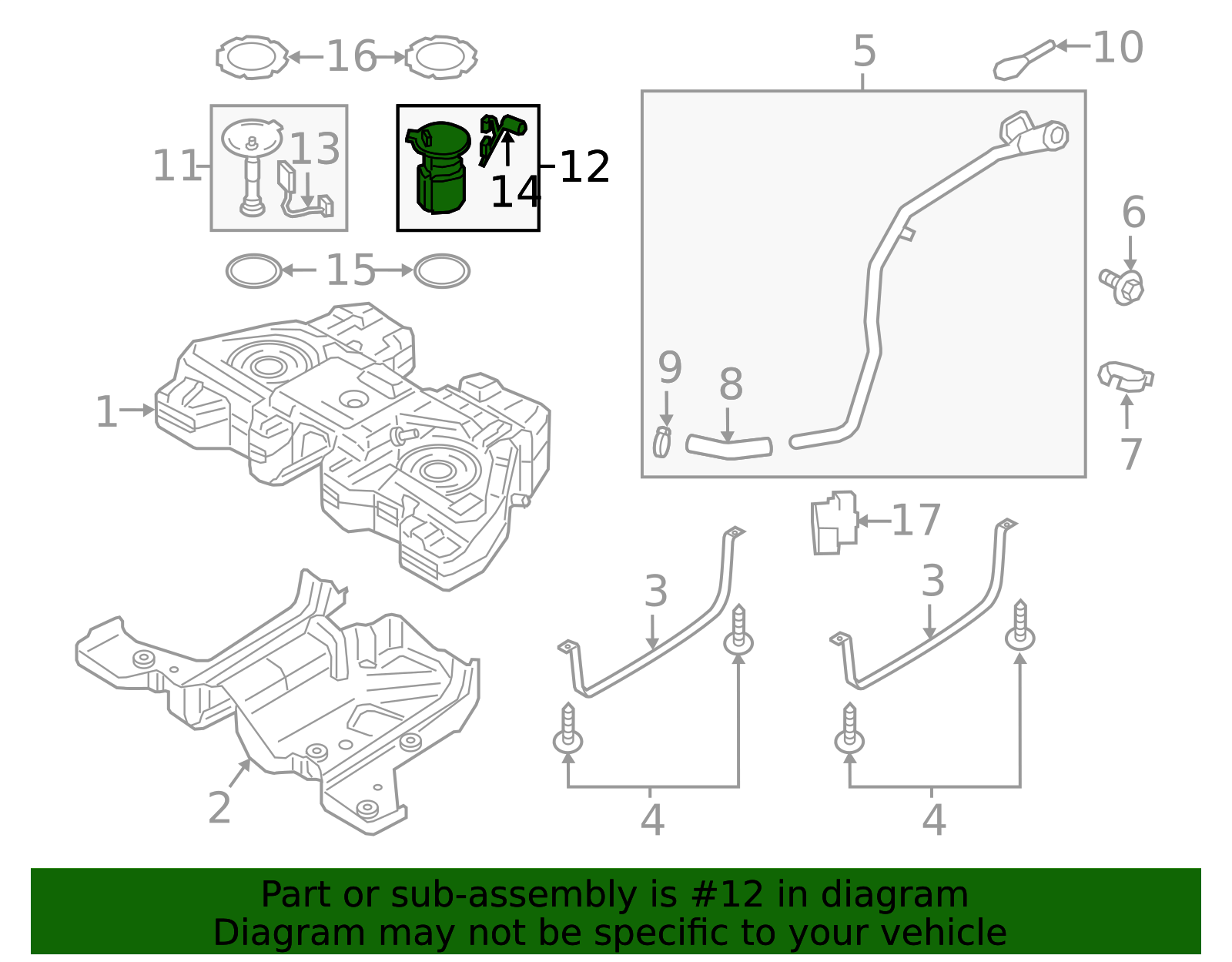 16
5
10
11
13
12
14
6
15
1
9
8
7
17
3
3
2
4
4

Part or sub-assembly is #12 in diagram
Diagram may not be specific to your vehicle