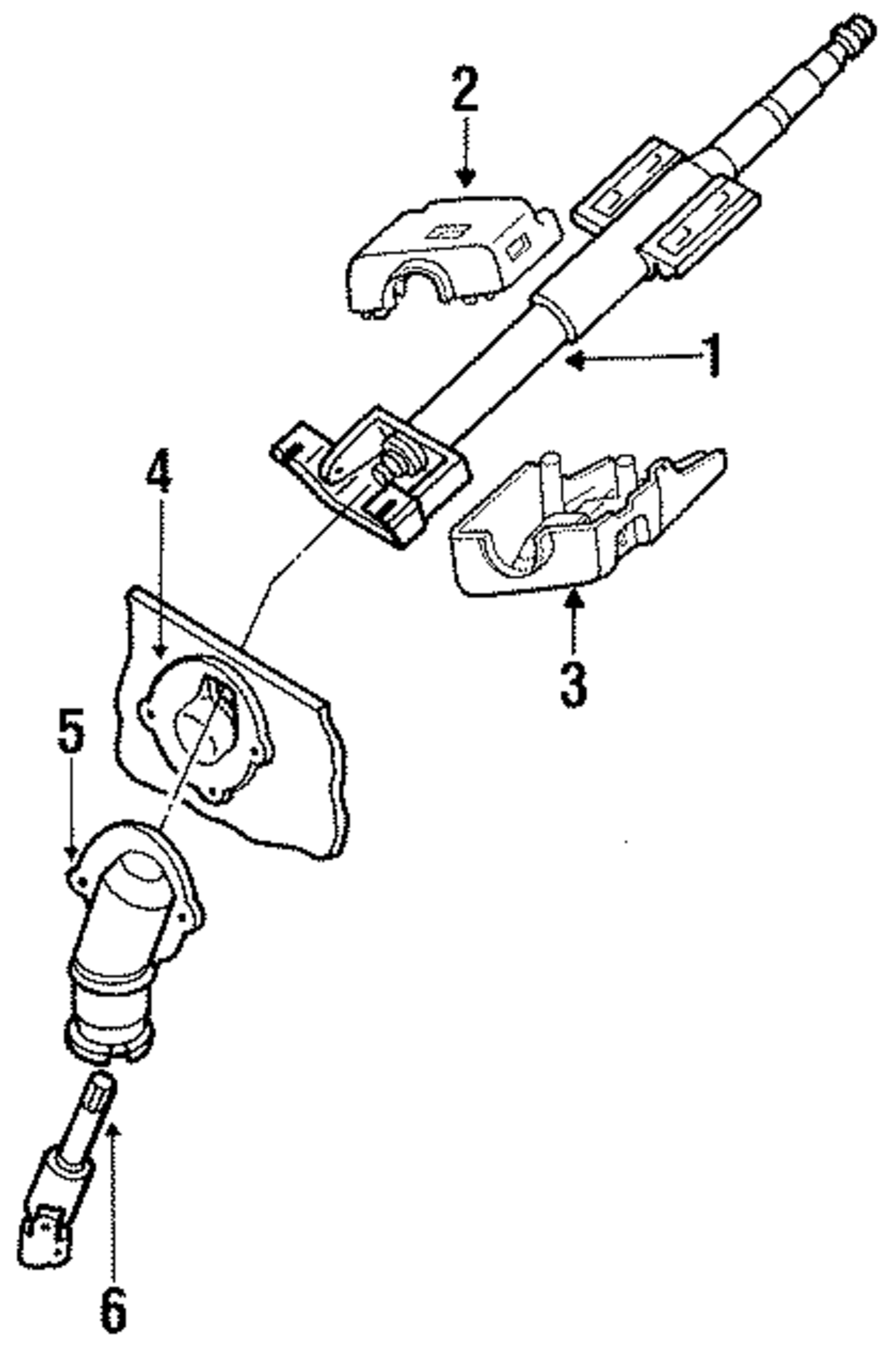 2
1
4
3
5
6