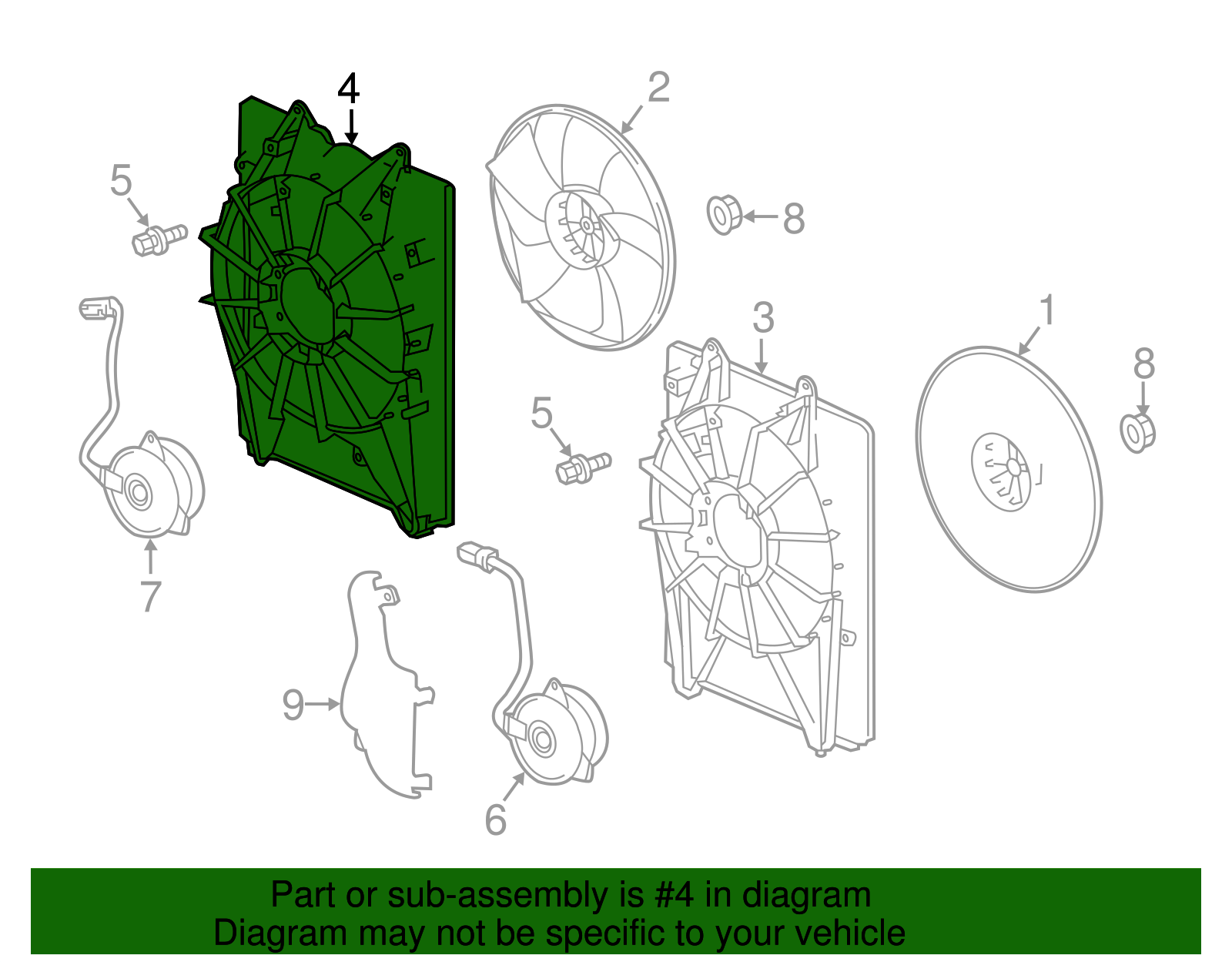 4
2
5
8
3
1
8
5
7
9
6

Part or sub-assembly is #4 in diagram
Diagram may not be specific to your vehicle