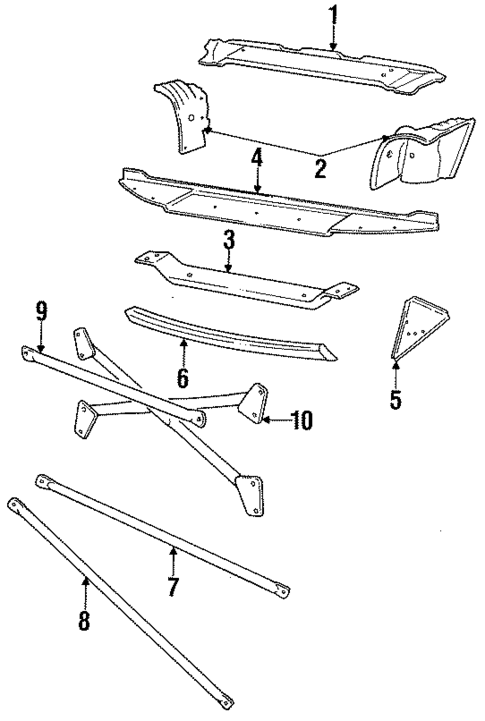 1
2
4
3
9
6
5
10
7
8