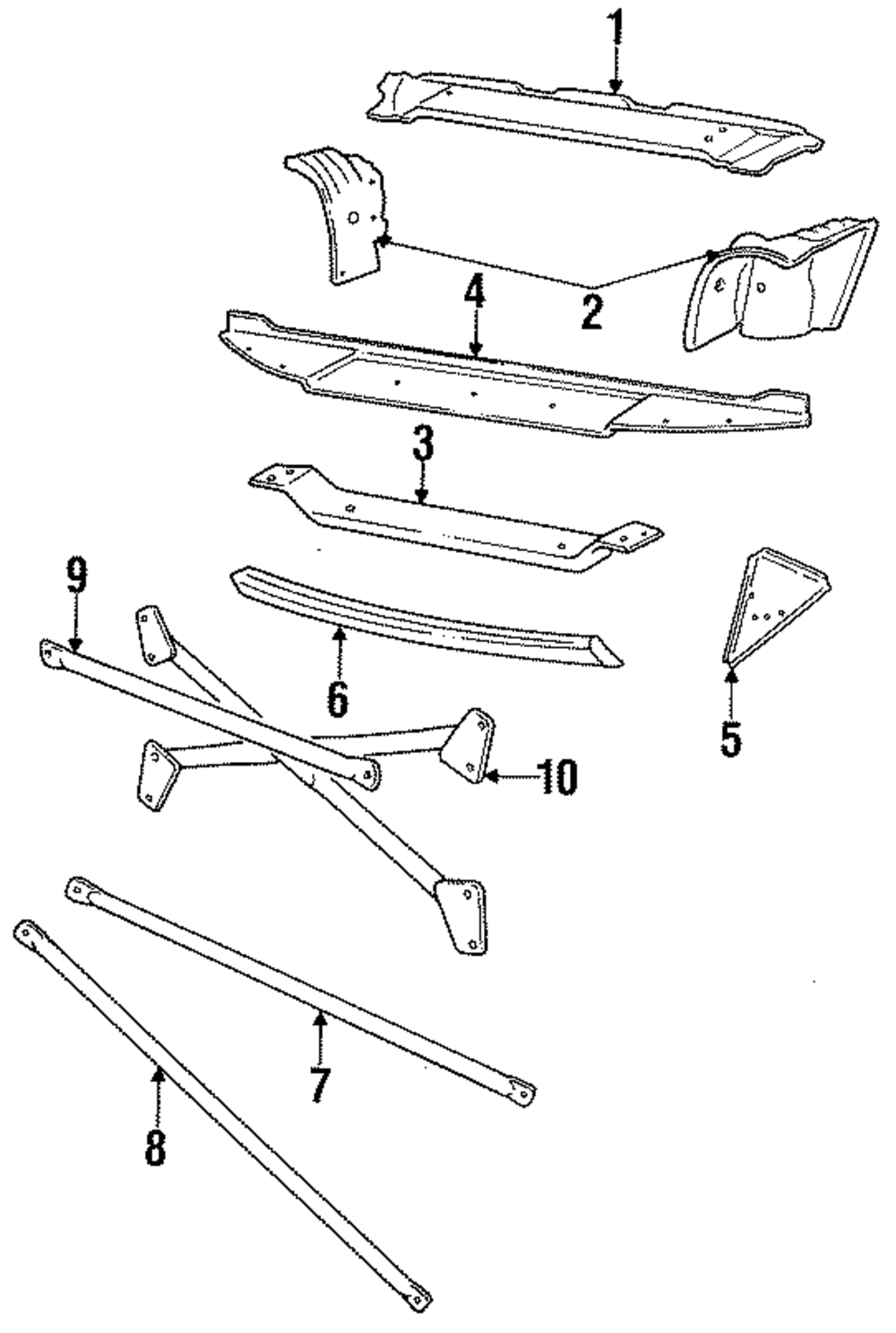 1
2
4
3
9
6
5
10
7
8