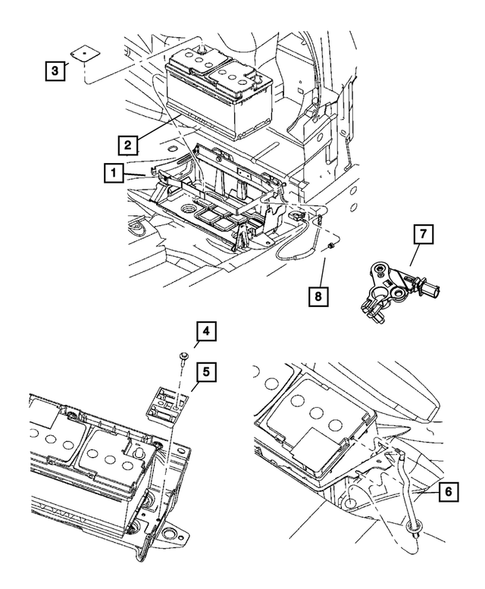 3
2
1
7
8
4
5
6