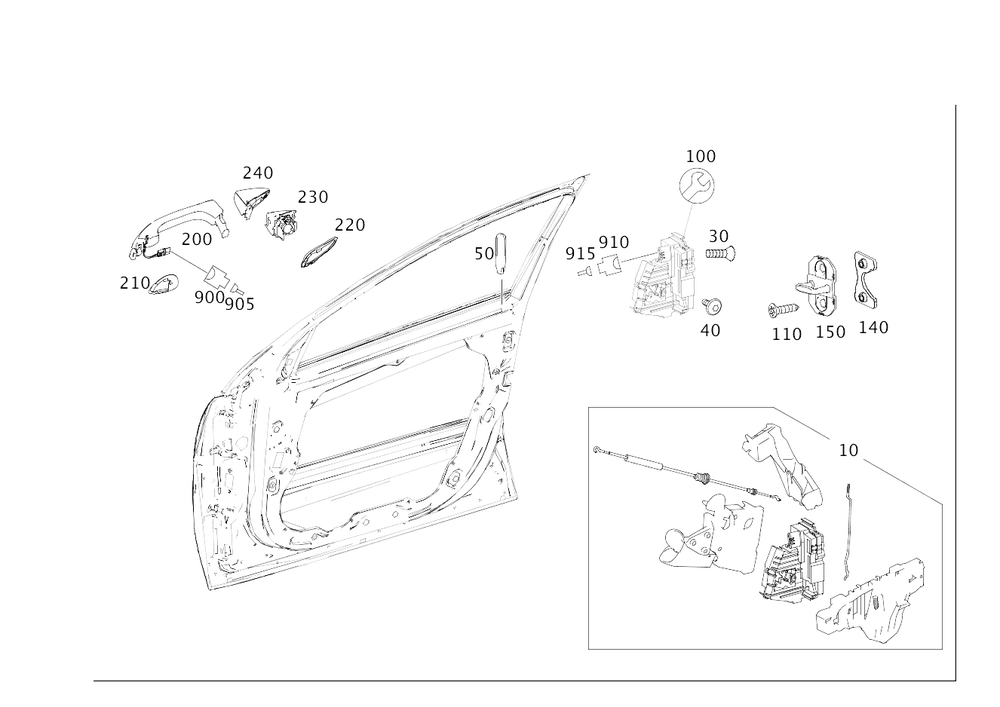 240
230
220
200
210
900
905
50
100
915
910
30
40
110
150
140
10