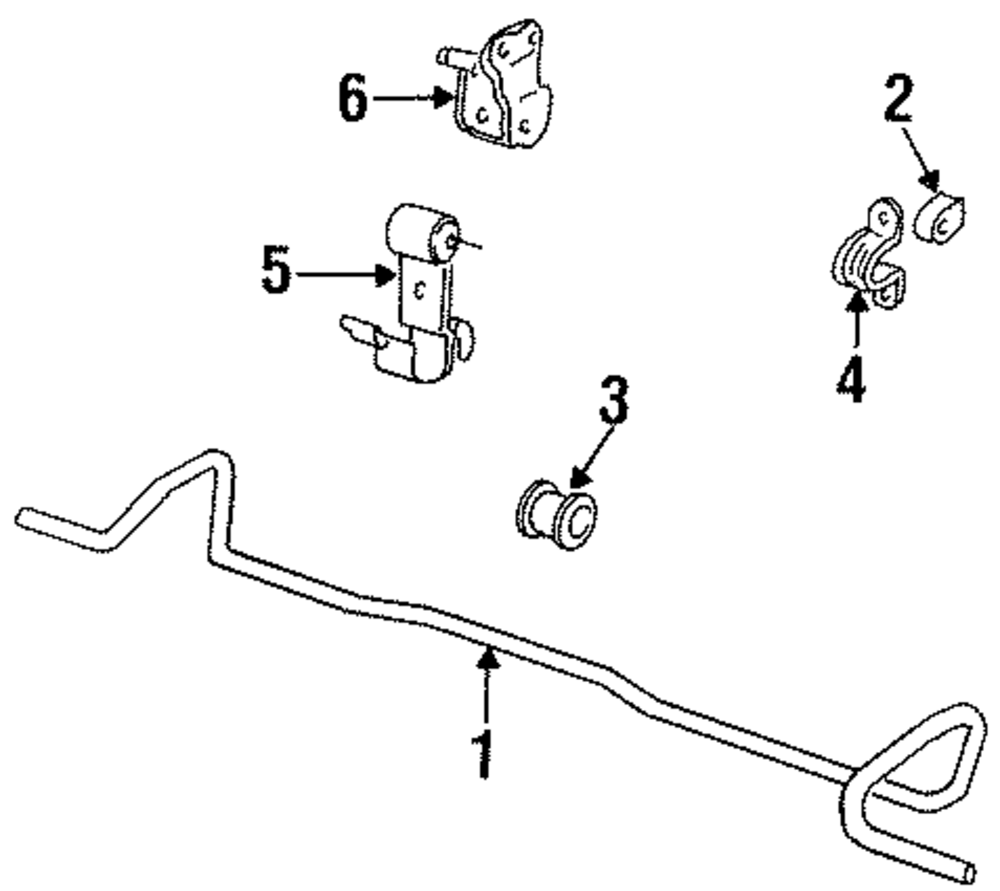 6
2
5
4
3
1