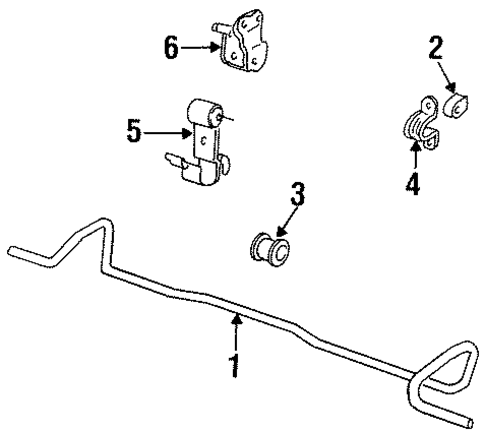 6
2
5
4
3
1