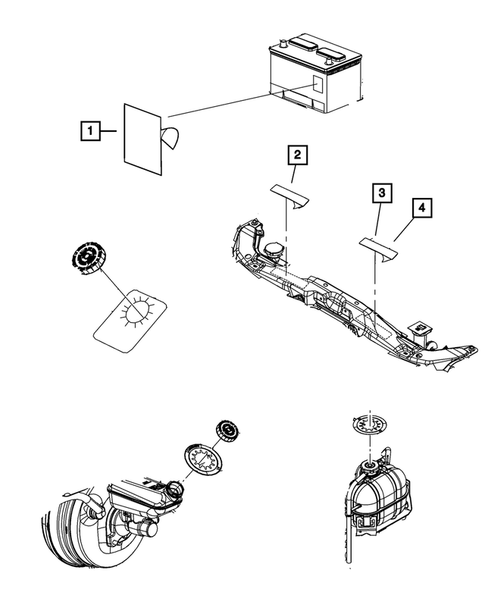 1
2
3
4