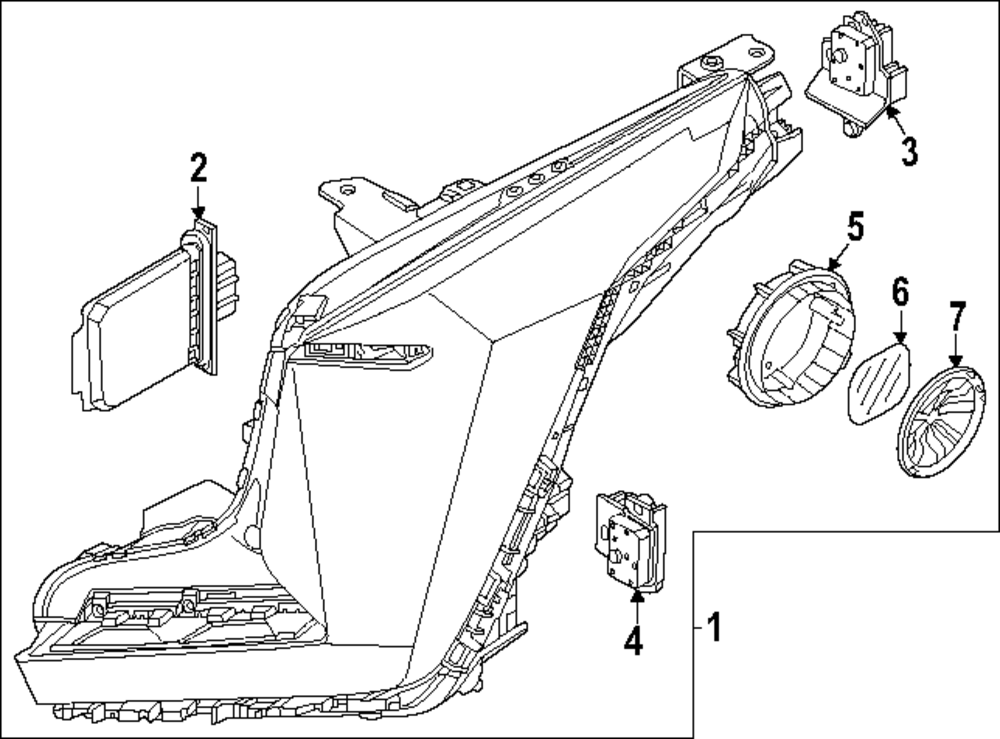 2
3
5
6
7
4
1