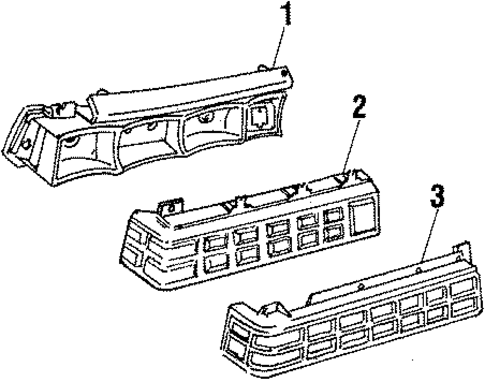 1
2
3