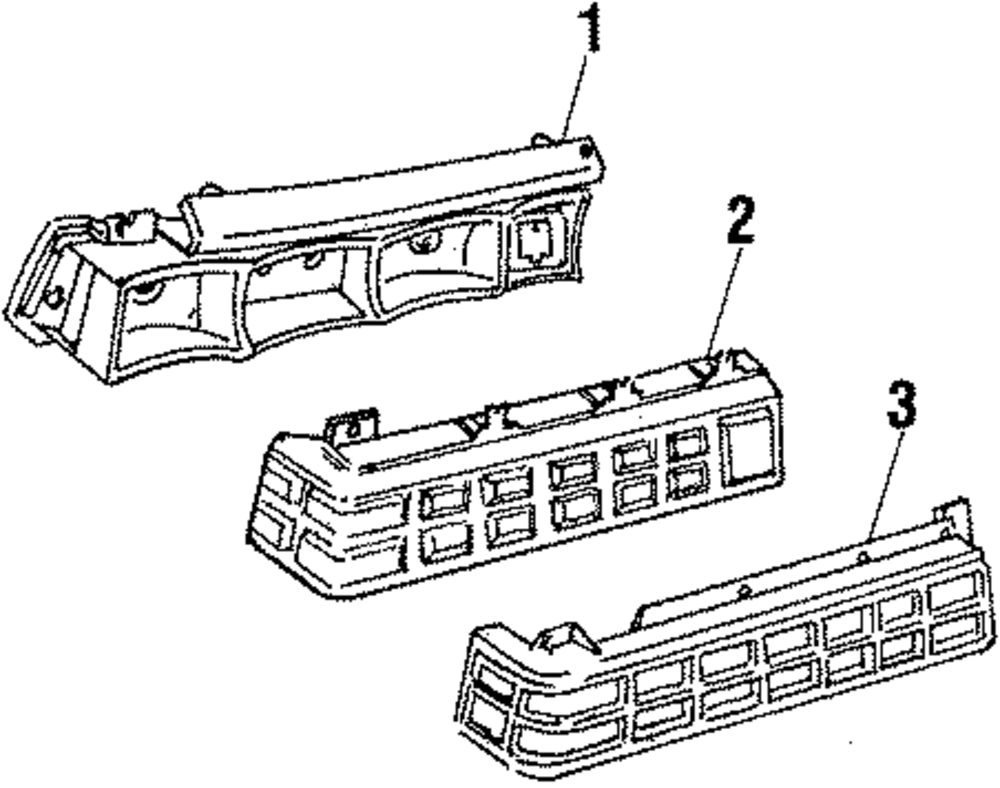 1
2
3