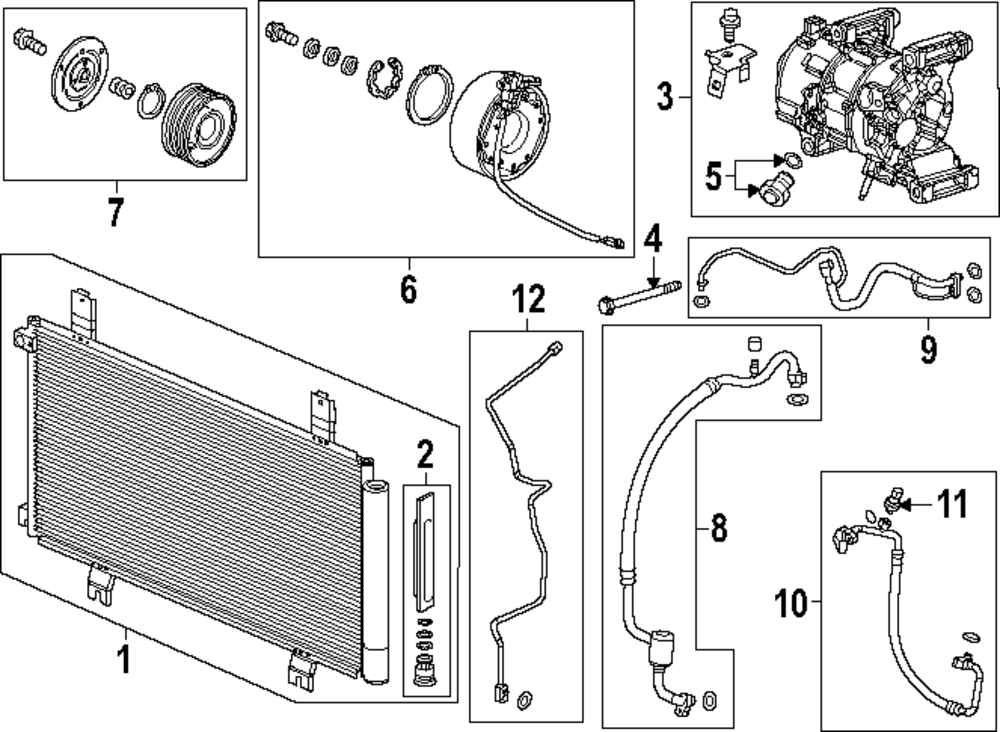 7
6
3
5
4
9
12
2
8
11
10
1