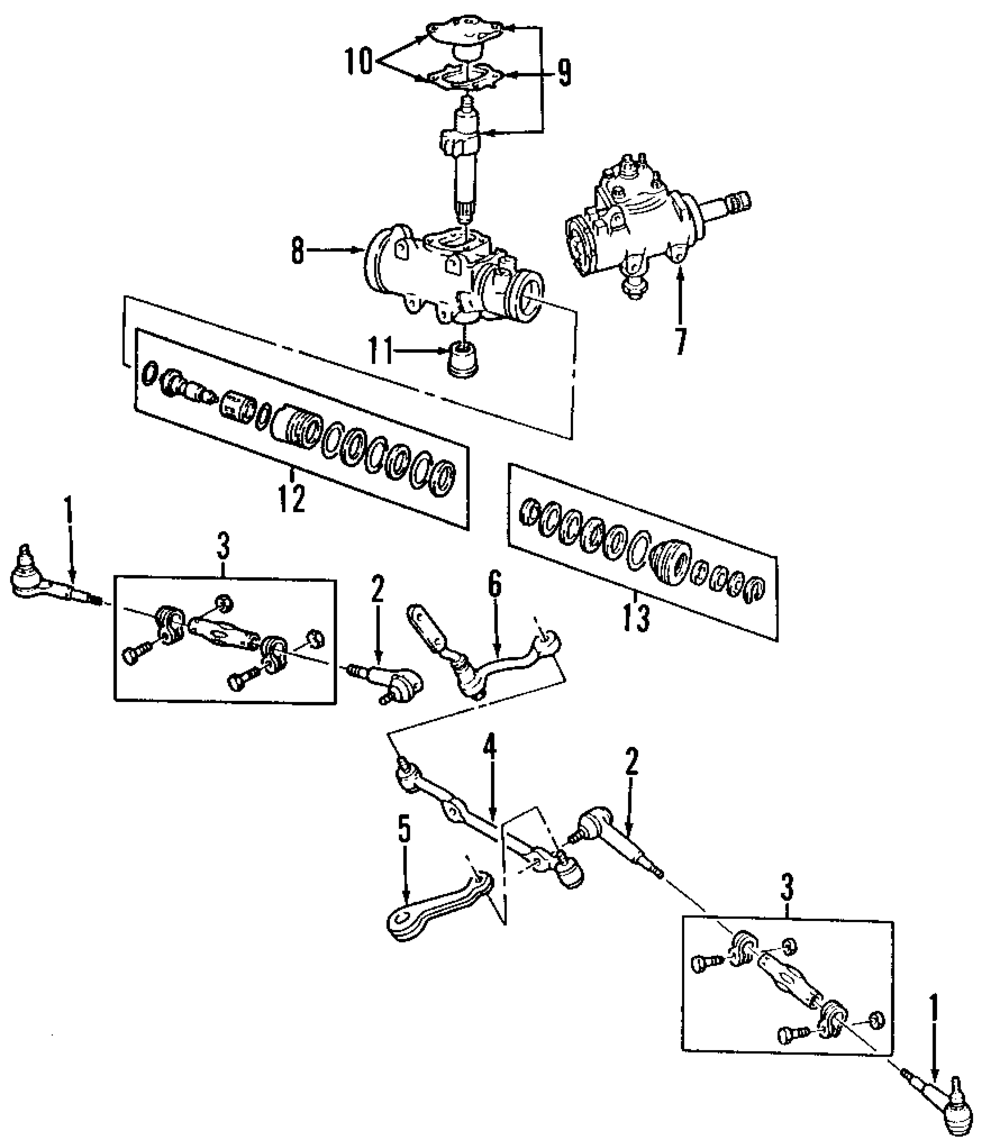 10
9
8
7
11
12
13
1
3
2
6
4
2
5
3
1