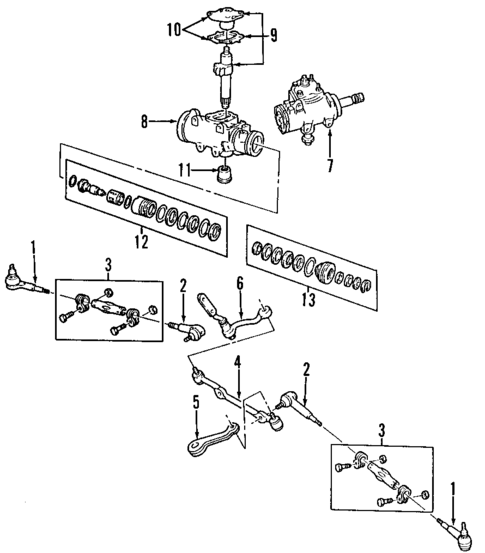 10
9
8
7
11
12
13
1
3
2
6
4
2
5
3
1