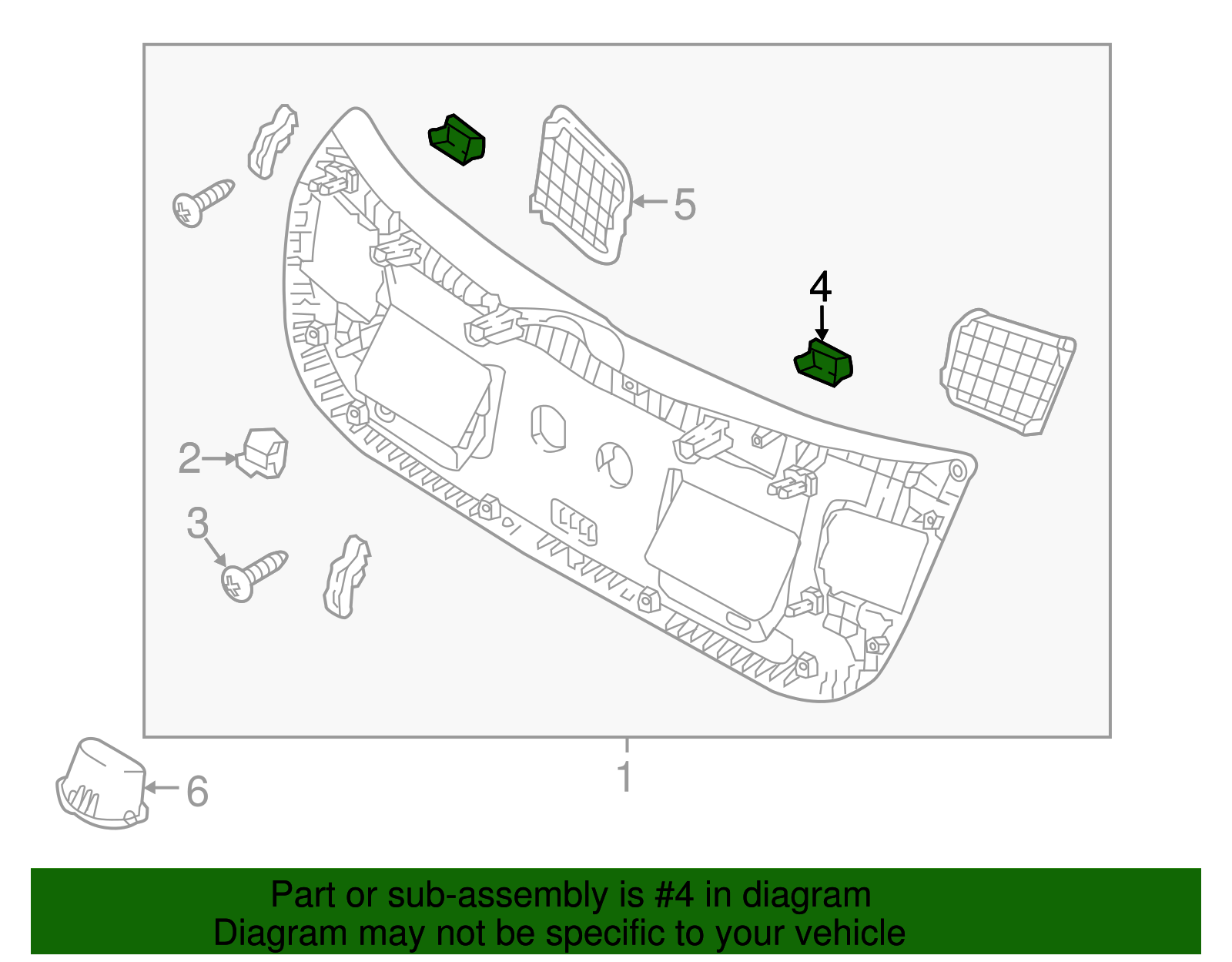 5
4
2
3
6
1

Part or sub-assembly is #4 in diagram
Diagram may not be specific to your vehicle