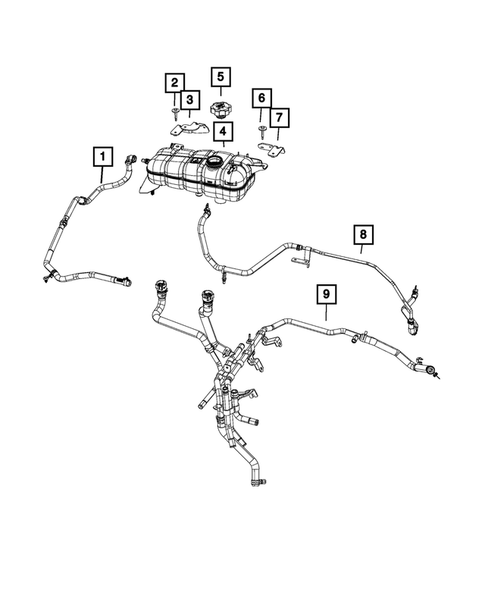 2
3
5
6
7
4
1
8
9