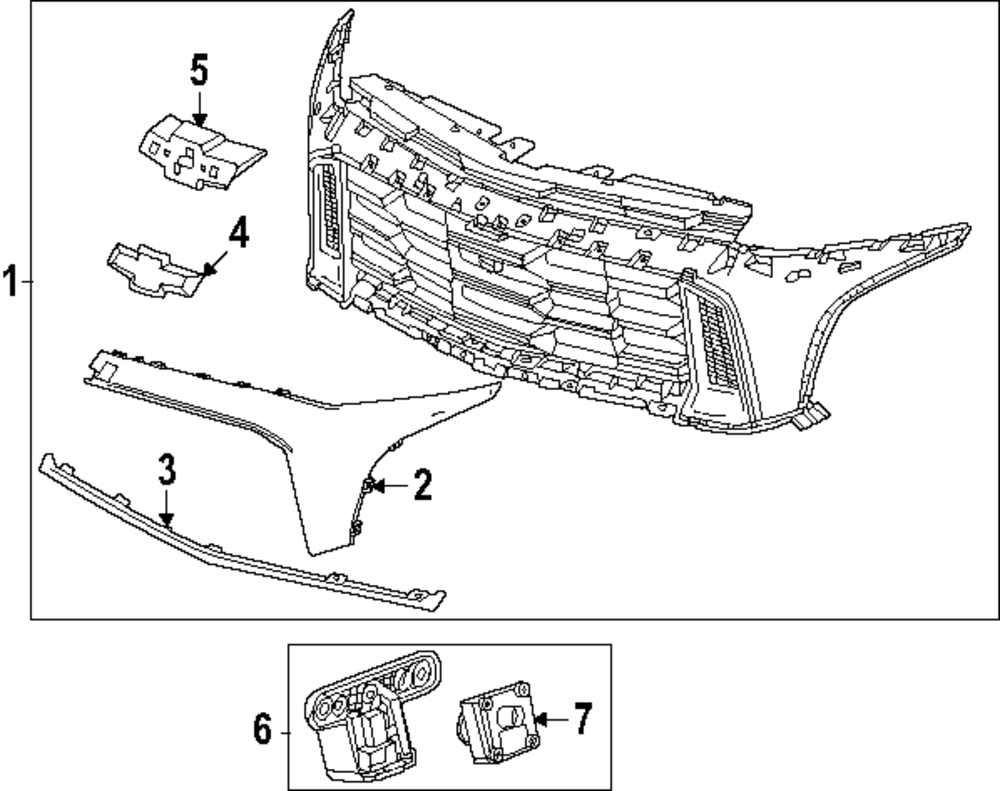 5
4
1
3
2
6
7