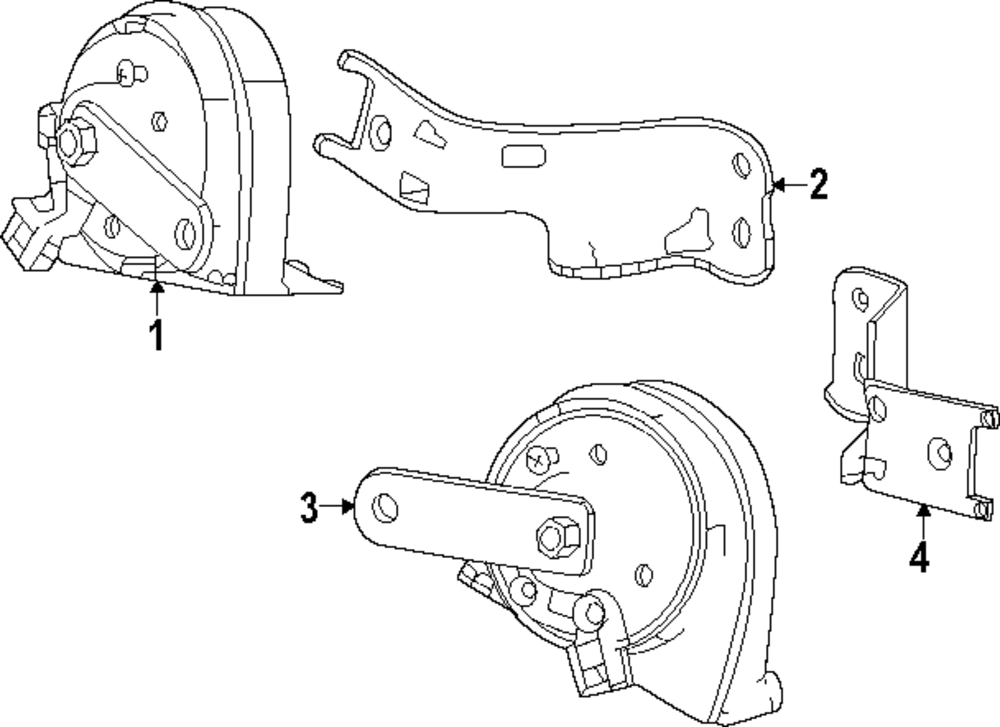 1
2
3
4