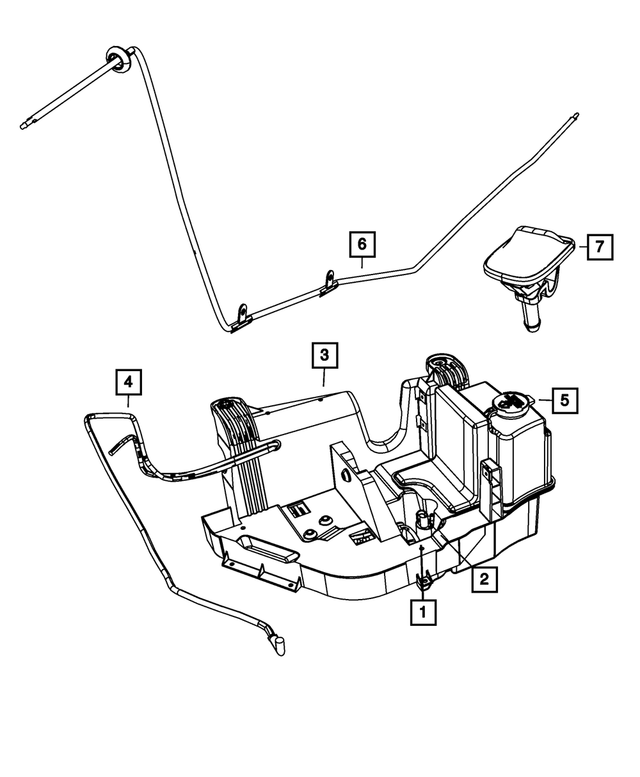 6
7
3
4
5
2
1