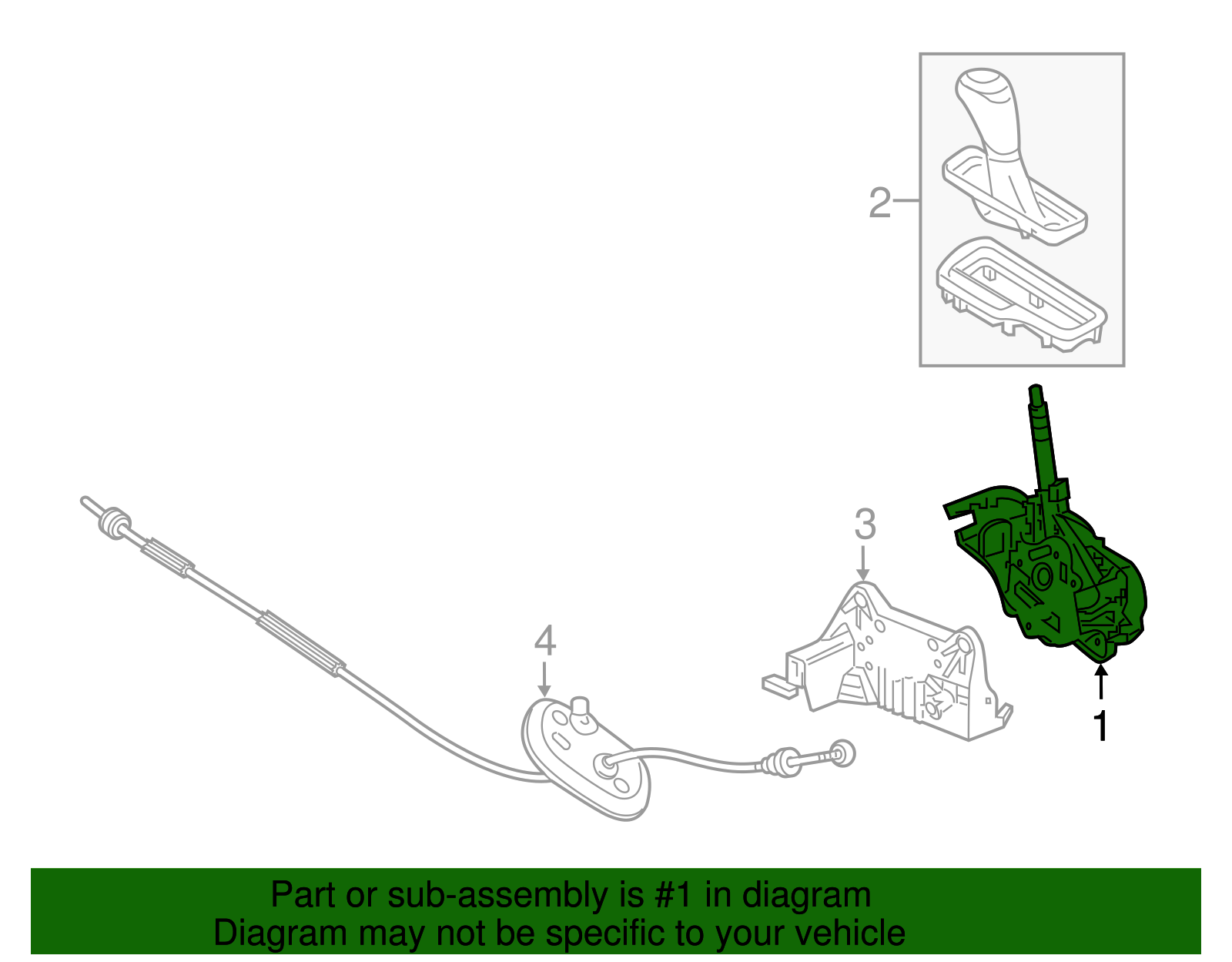 2

3

4

1

Part or sub-assembly is #1 in diagram
Diagram may not be specific to your vehicle