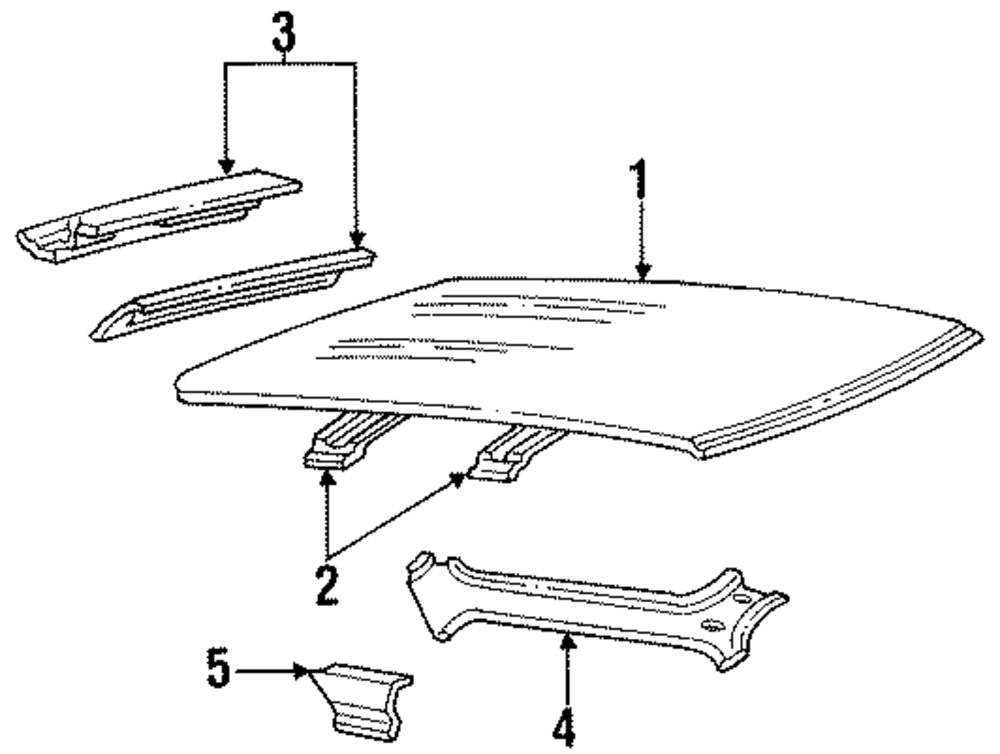 3
1
2
5
4