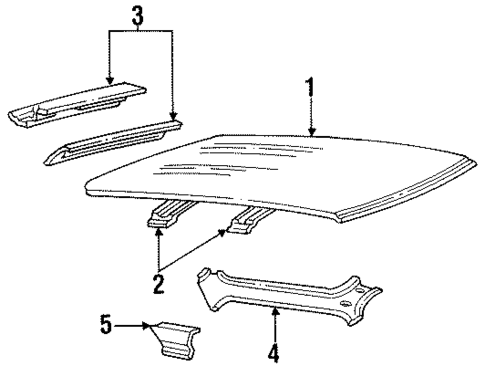 3
1
2
5
4