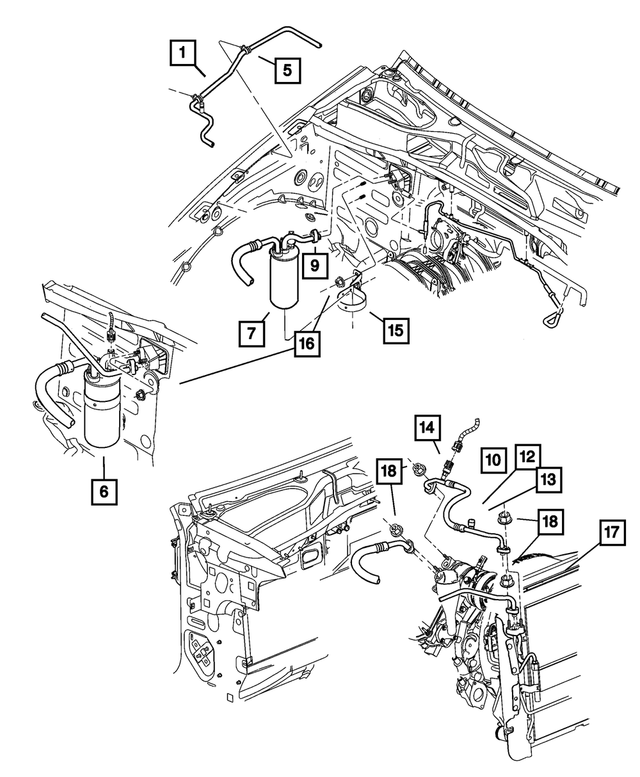 1
5
9
7
16
15
6
14
10
12
13
18
18
17