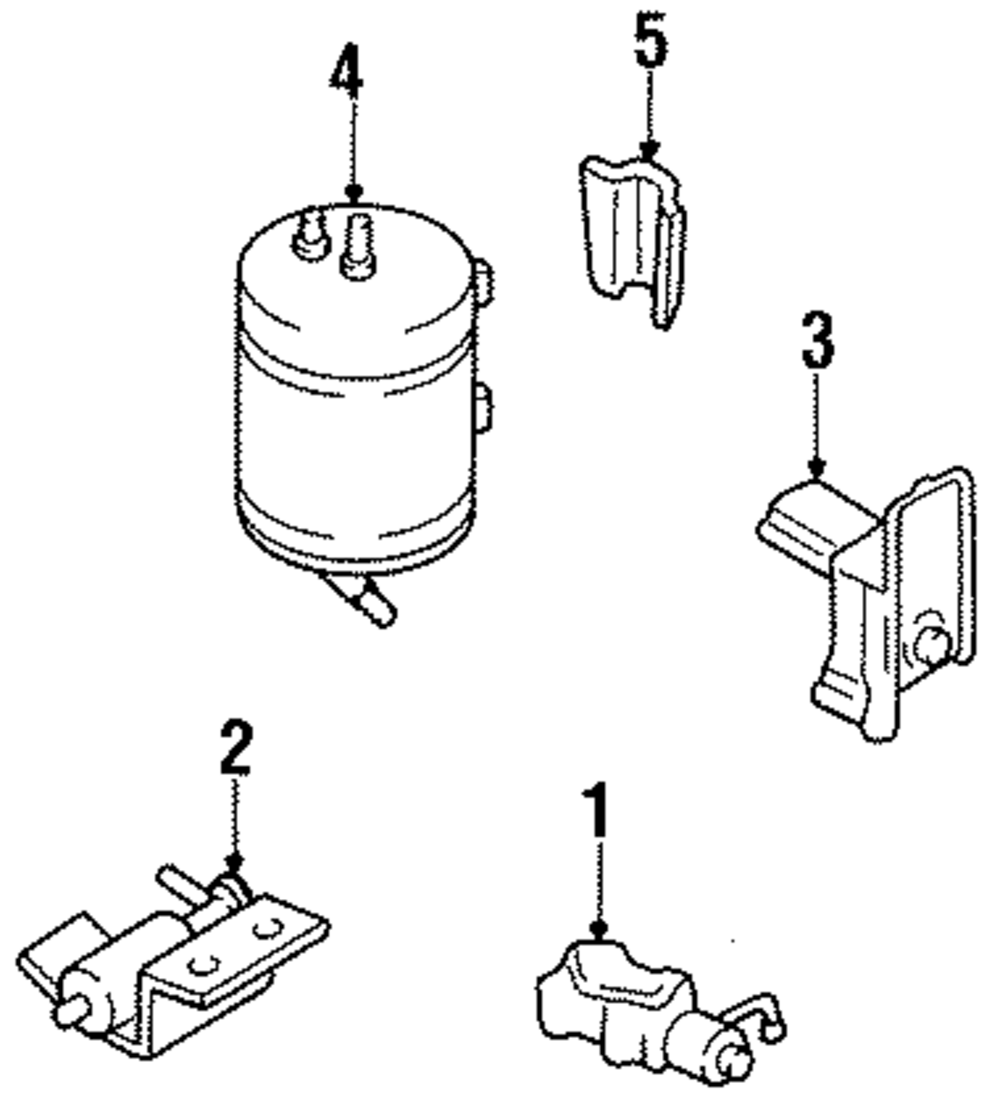 4
5
3
2
1