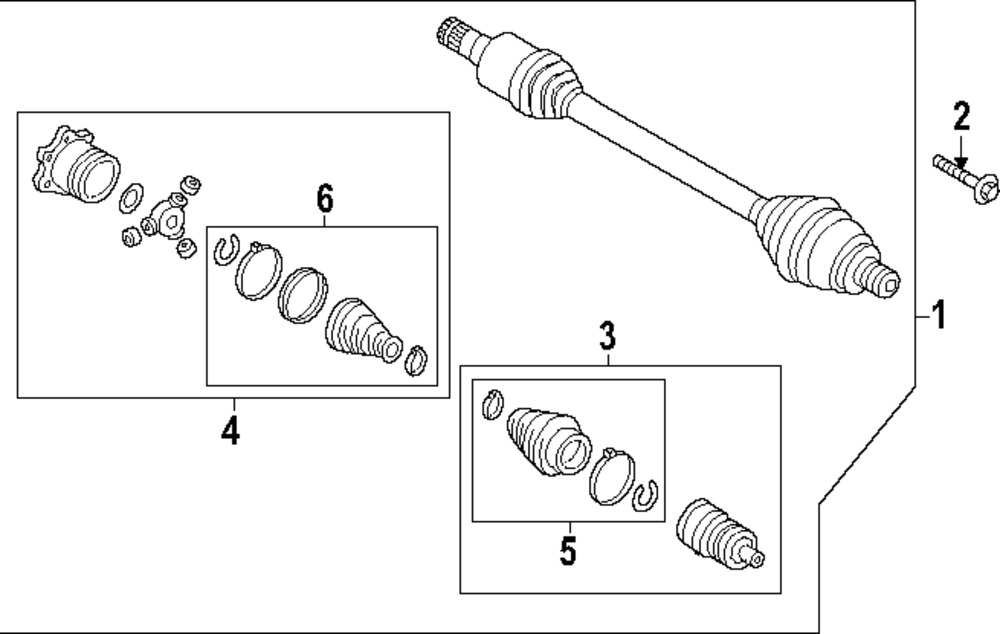 2
6
1
3
4
5