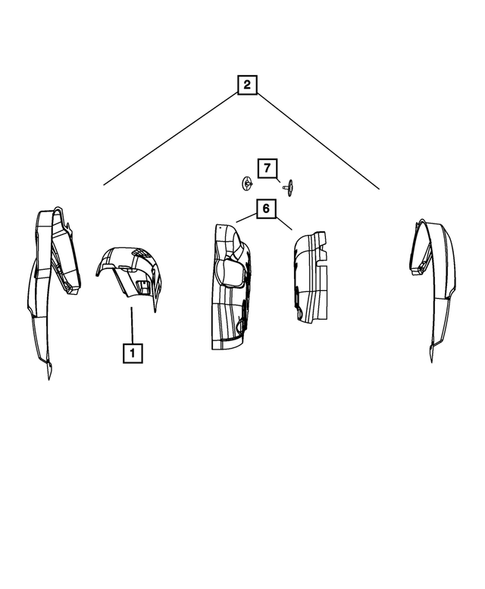 2

7

6

1