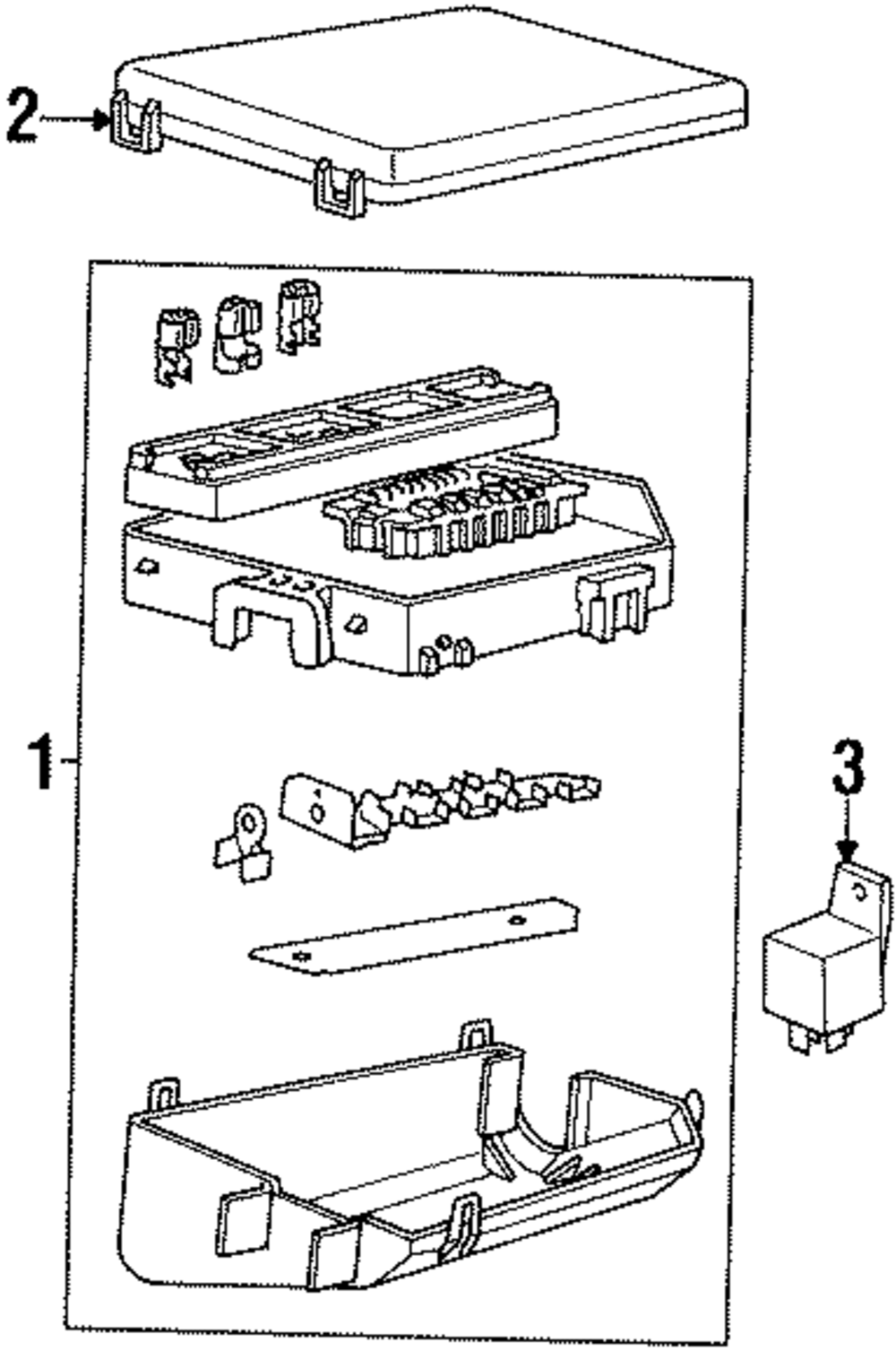 2

1

3