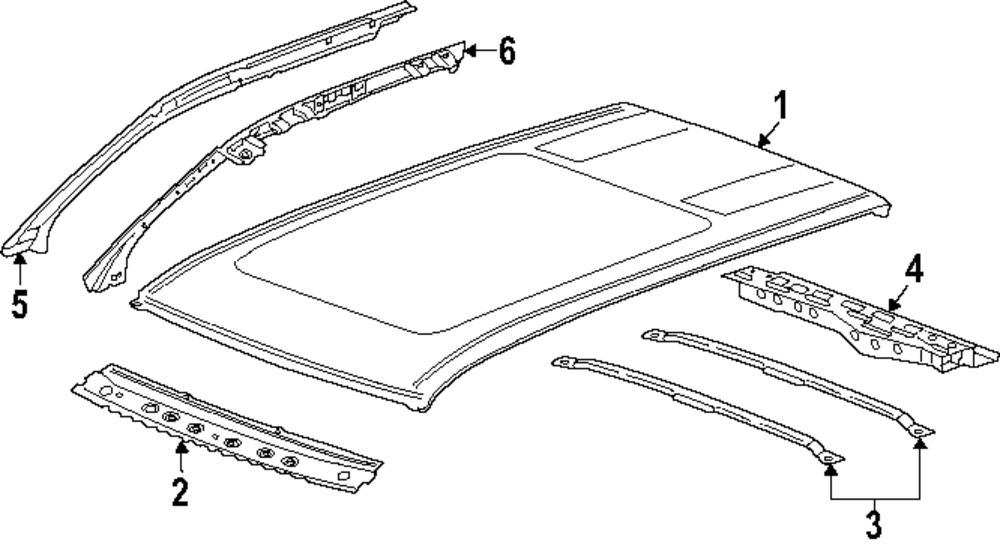 6
1
5
4
2
3