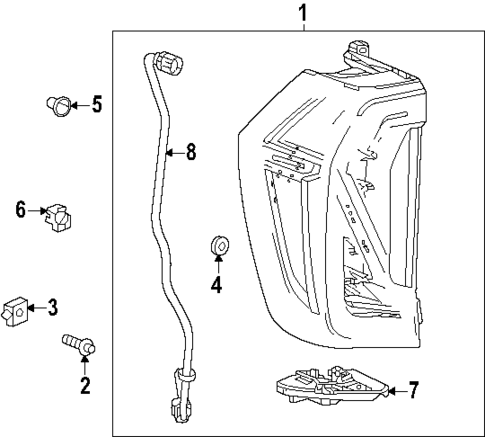 1
5
8
6
4
3
2
7