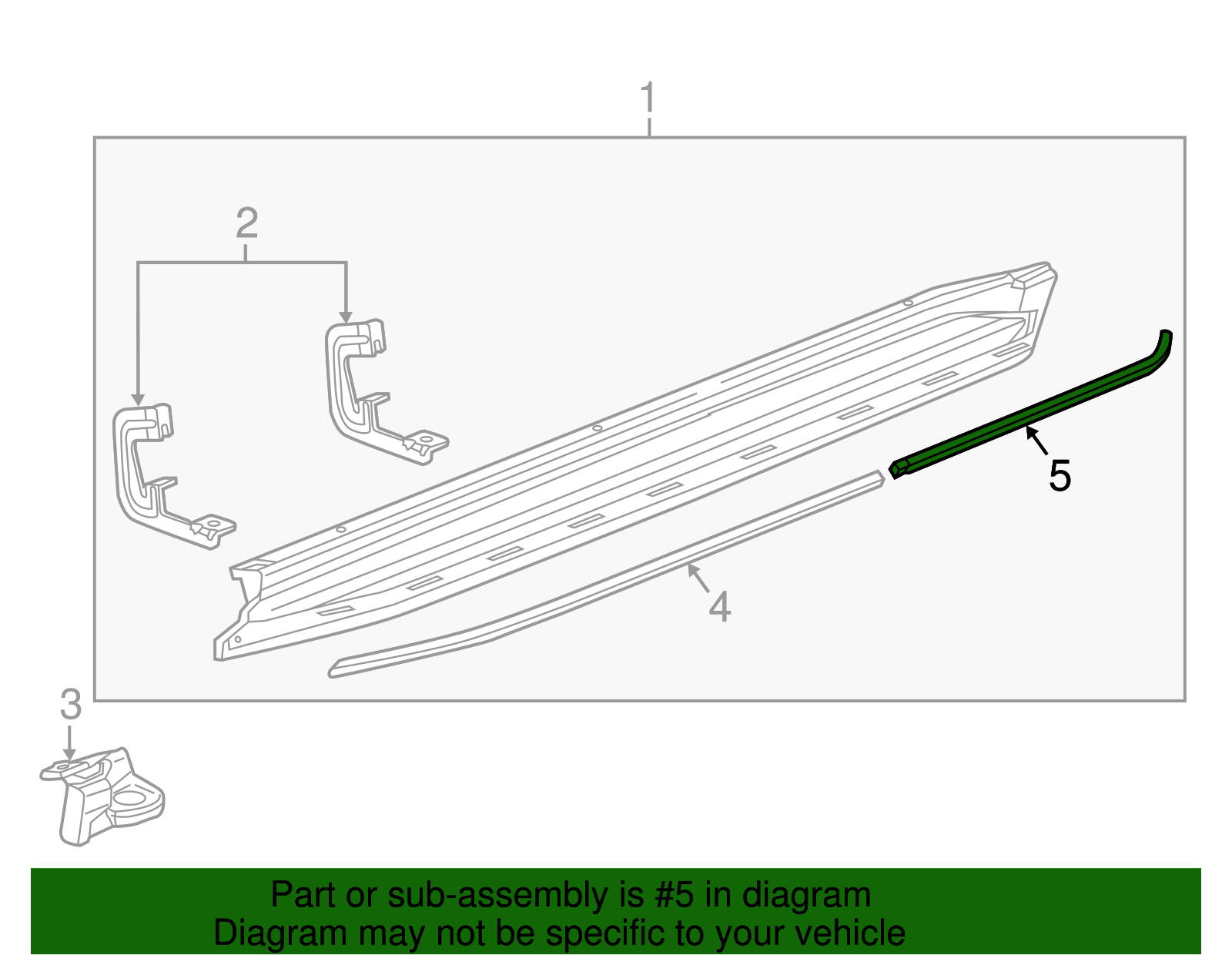 1

2

5

4

3

Part or sub-assembly is #5 in diagram
Diagram may not be specific to your vehicle