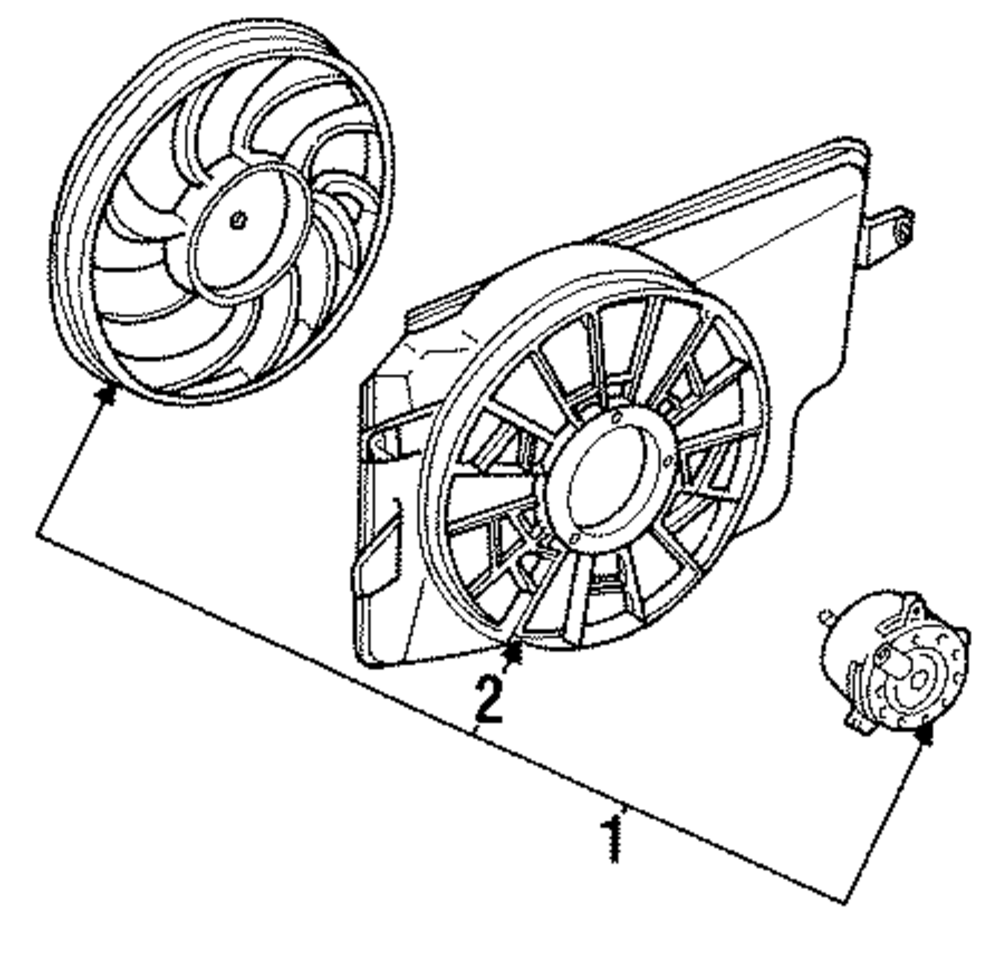 2

1