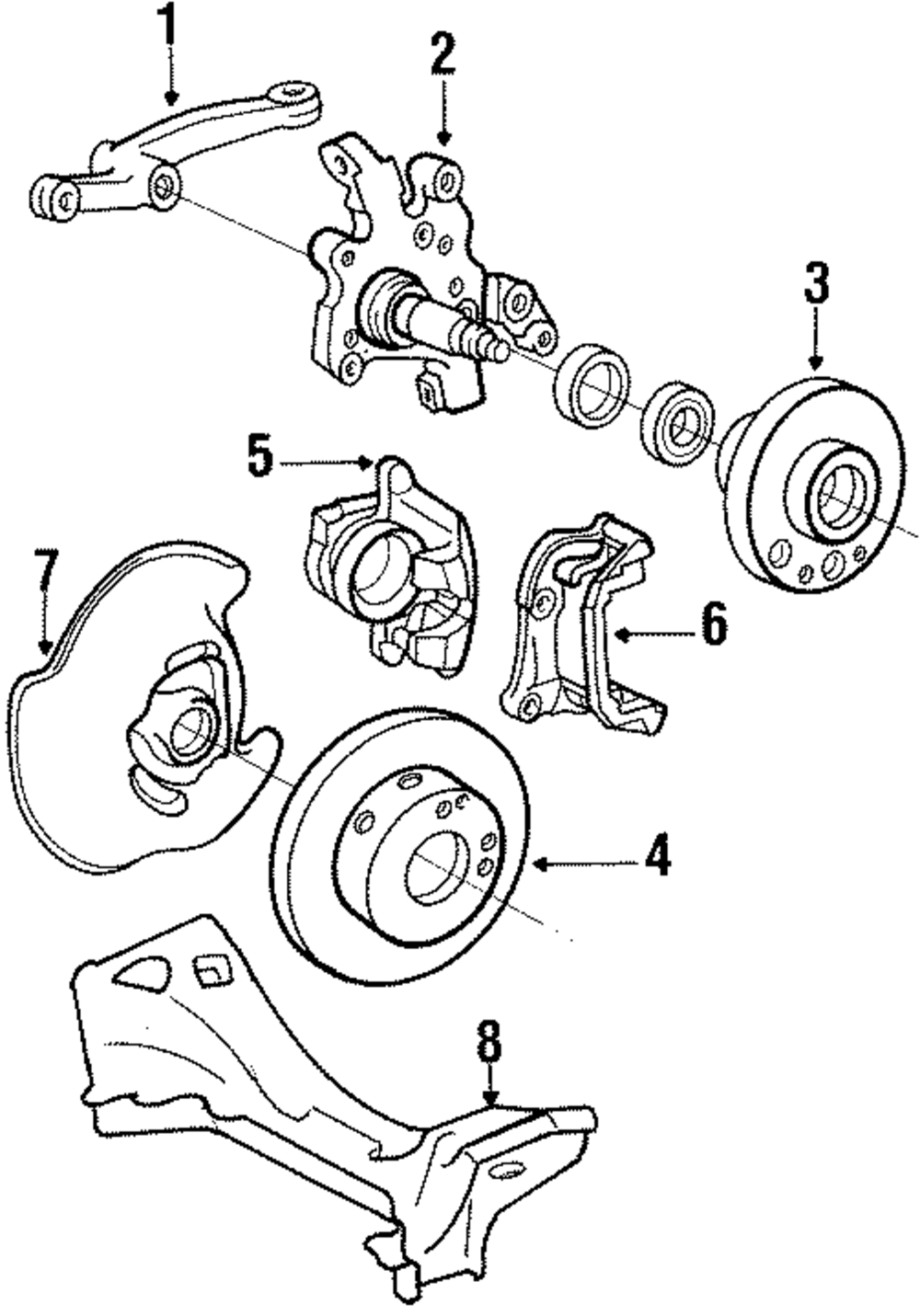 1
2
3
5
7
6
4
8