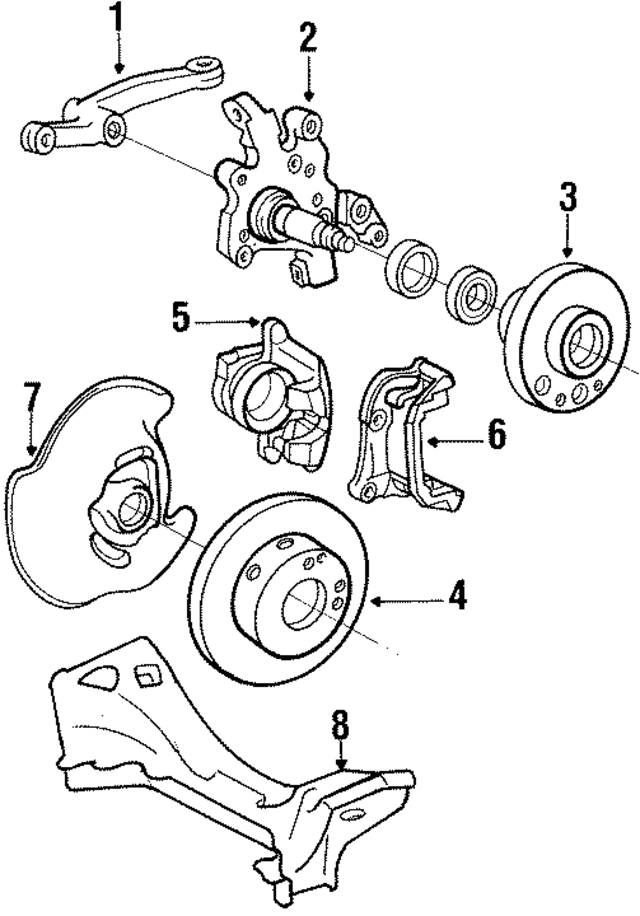 1
2
3
5
7
6
4
8