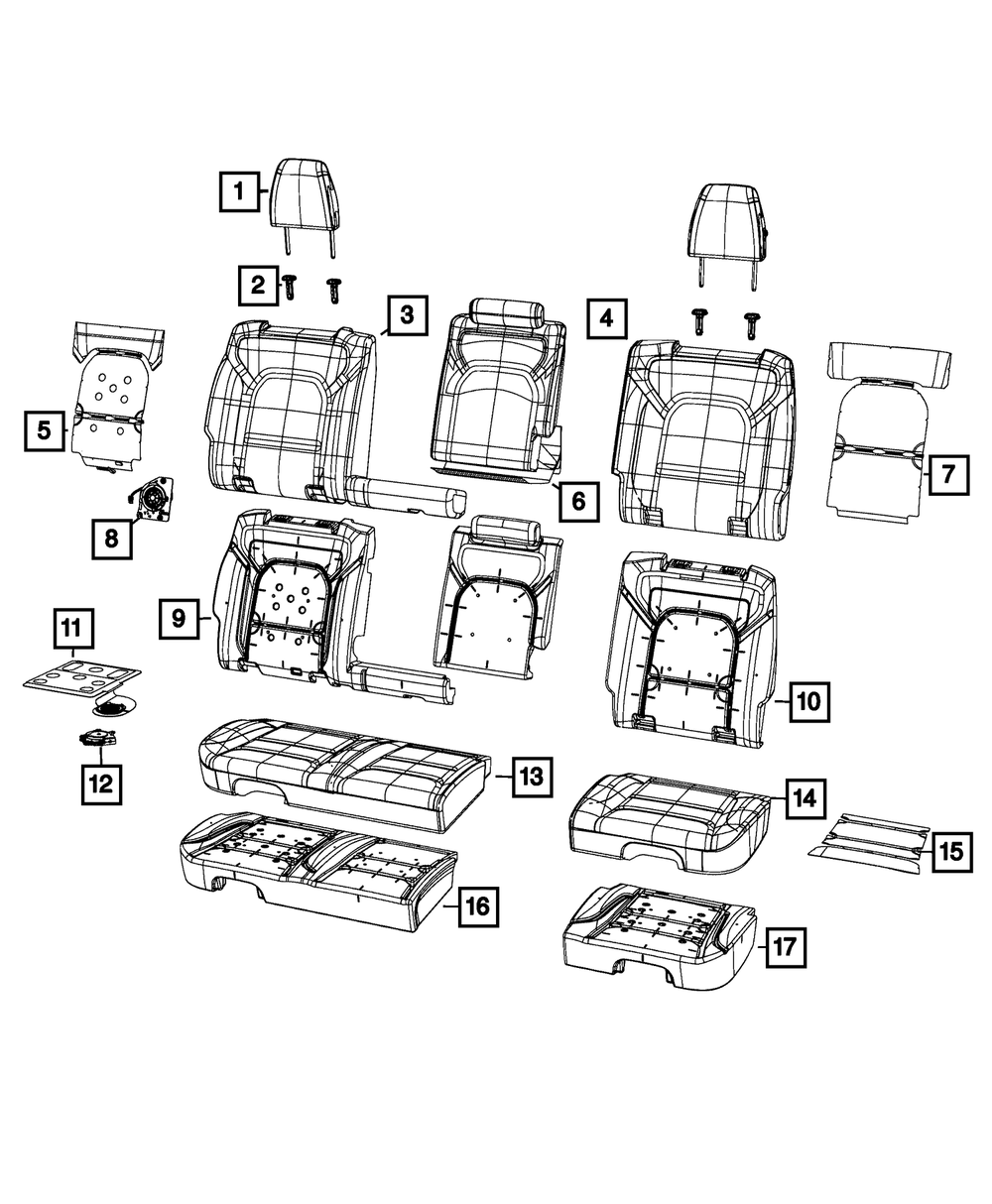 1
2
3
4
5
6
7
8
9
10
11
12
13
14
15
16
17