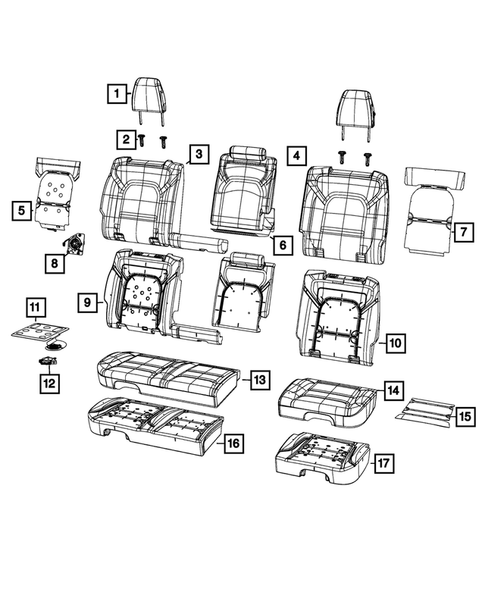 1
2
3
4
5
6
7
8
9
10
11
12
13
14
15
16
17