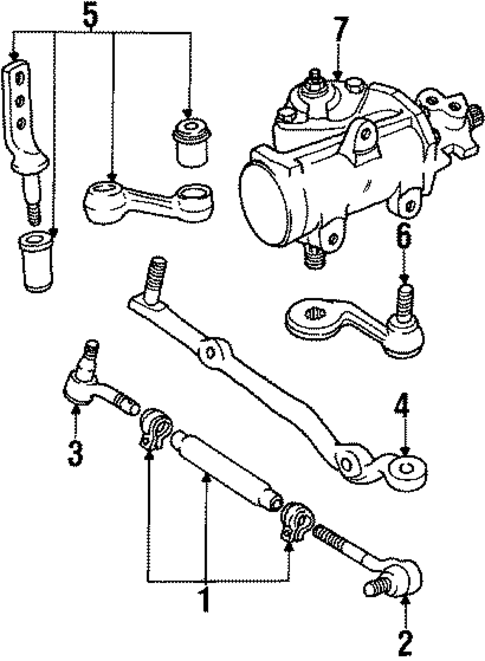 5
7
6
4
3
1
2