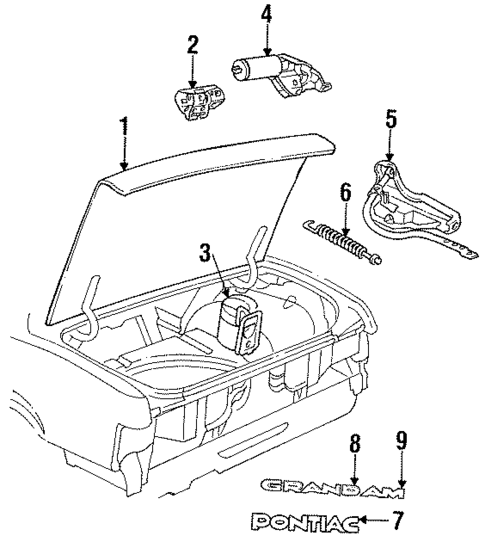 4
2
1
5
6
3
8
9
GRAND AM
PONTIAC
7