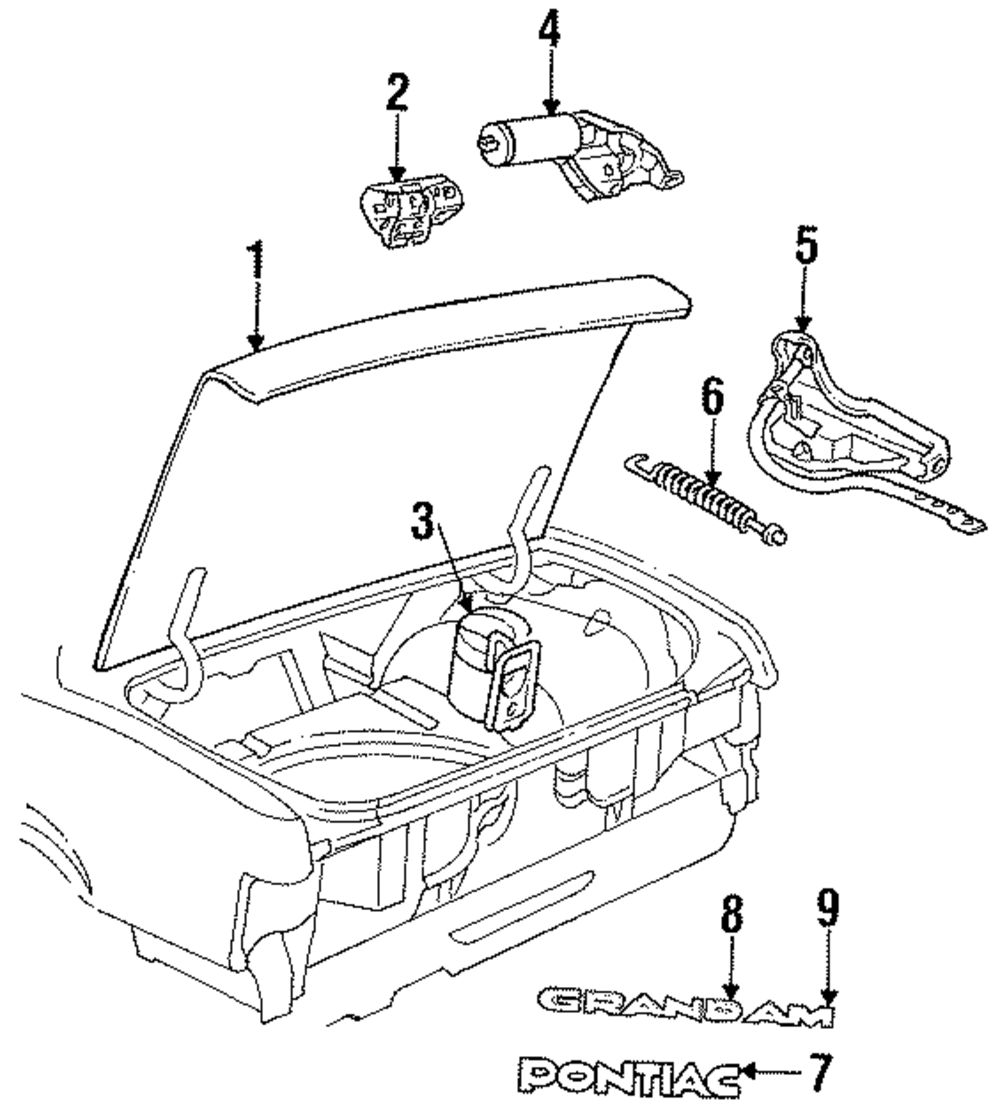 4
2
1
5
6
3
8
9
GRAND AM
PONTIAC
7